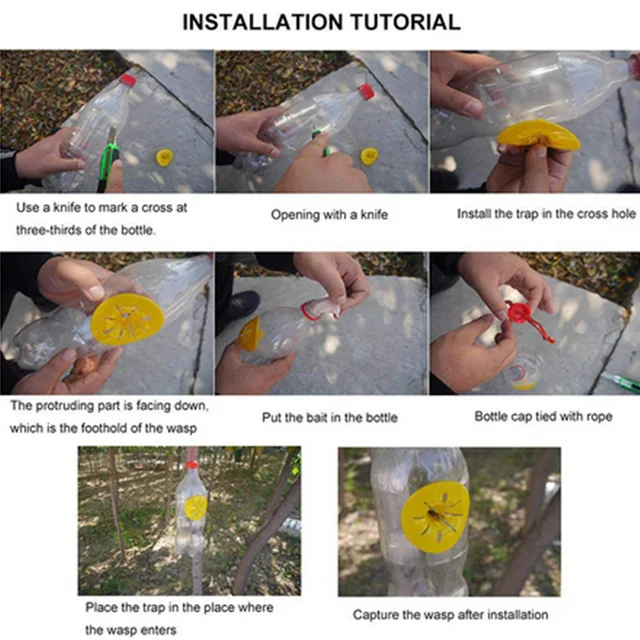 INSTALLATION TUTORIAL

Use a knife to mark a cross at three-thirds of the bottle.

Opening with a knife

Install the trap in the cross hole

The protruding part is facing down, which is the foothold of the wasp

Put the bait in the bottle

Bottle cap tied with rope

Place the trap in the place where the wasp enters

Capture the wasp after installation