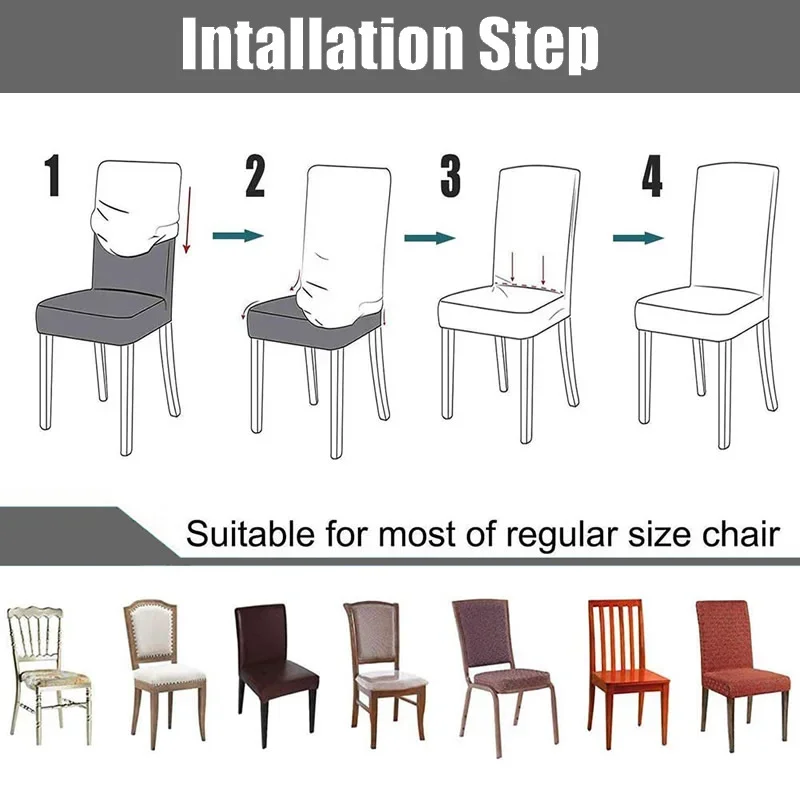 Intallation Step

1

2

3

4

Suitable for most of regular size chair