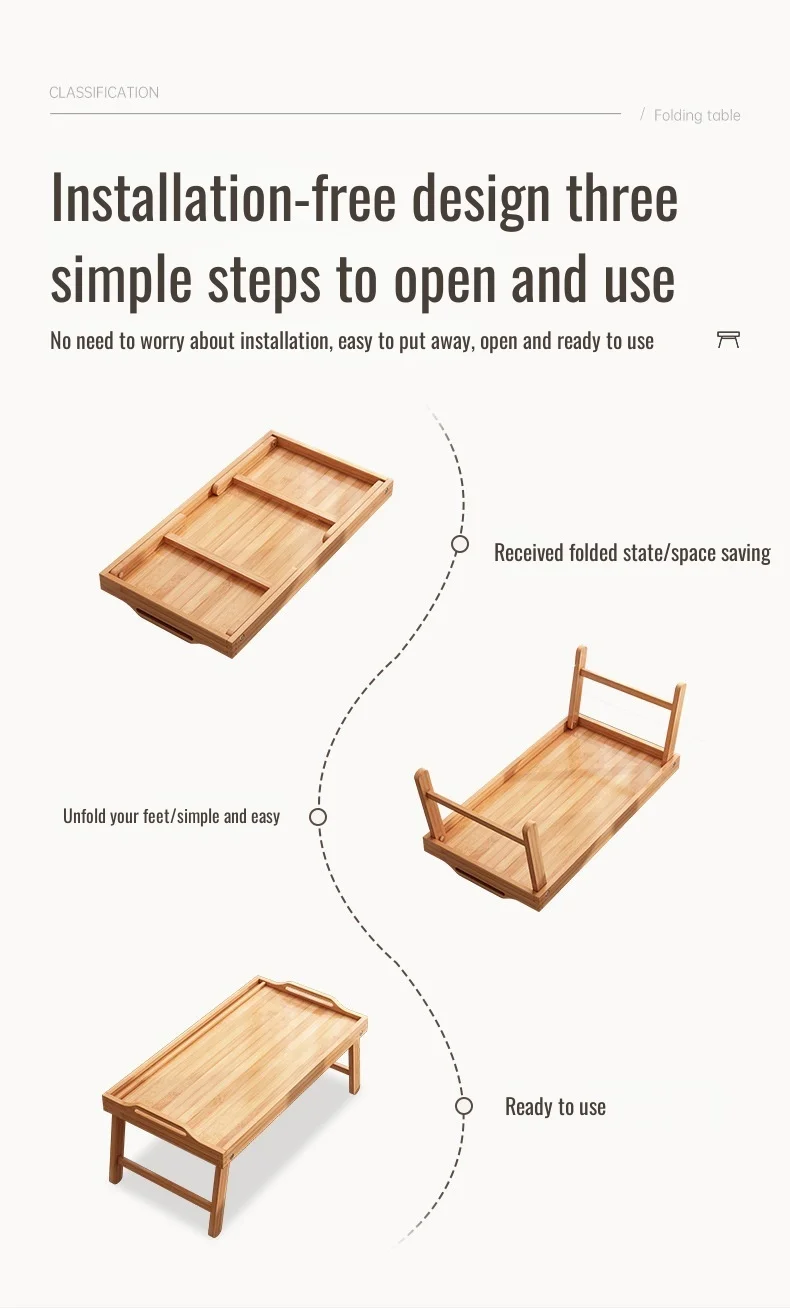 CLASSIFICATION

/ Folding table

Installation-free design three simple steps to open and use

No need to worry about installation, easy to put away, open and ready to use

Received folded state/space saving

Unfold your feet/simple and easy

Ready to use