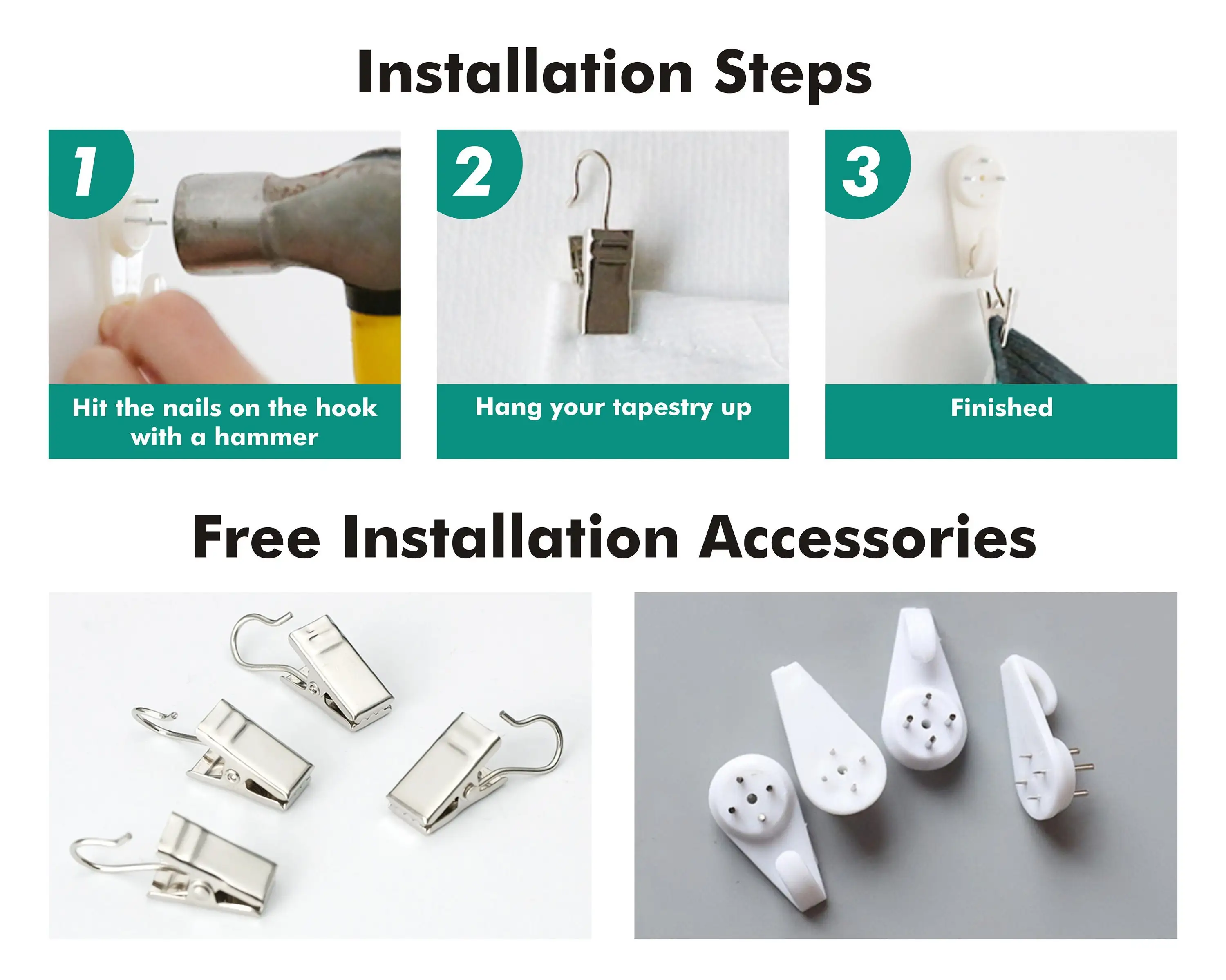 Installation Steps

1

Hit the nails on the hook with a hammer

2

Hang your tapestry up

3

Finished

Free Installation Accessories