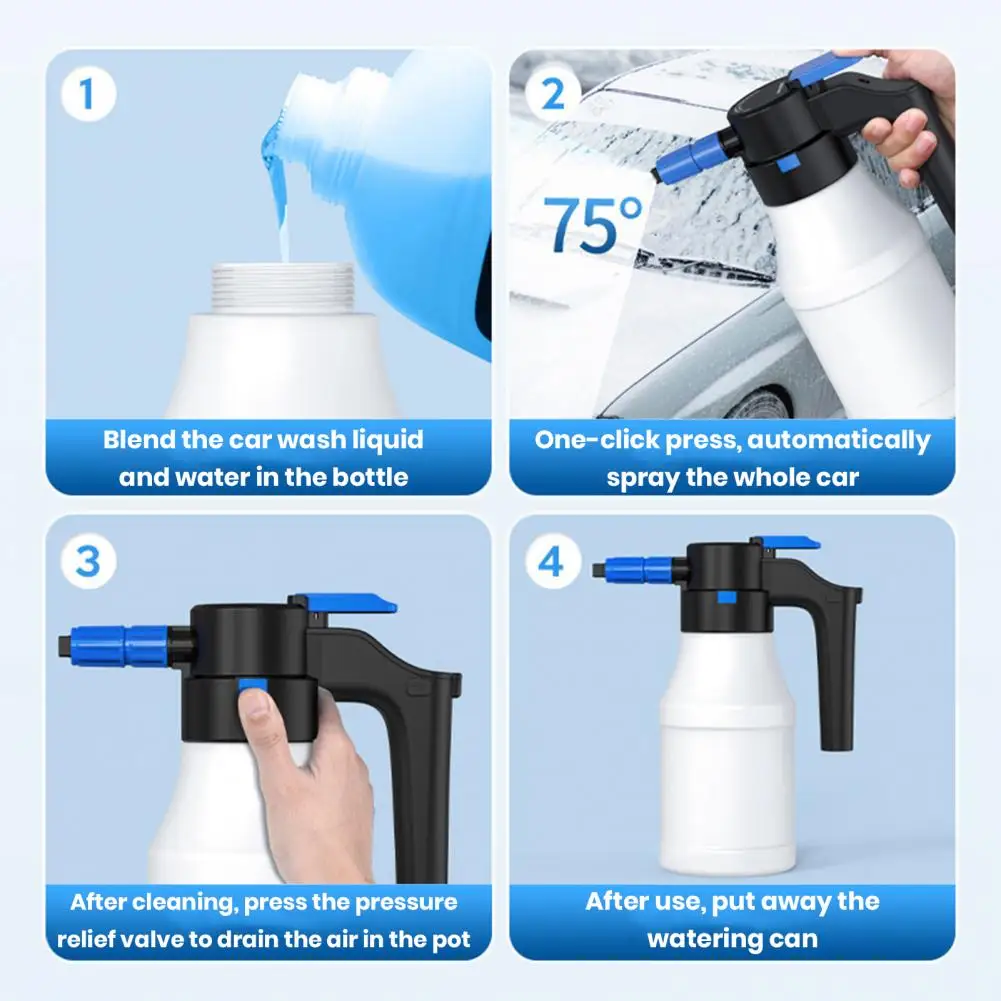 1

Blend the car wash liquid and water in the bottle

2

75°

One-click press, automatically spray the whole car

3

After cleaning, press the pressure relief valve to drain the air in the pot

4

After use, put away the watering can