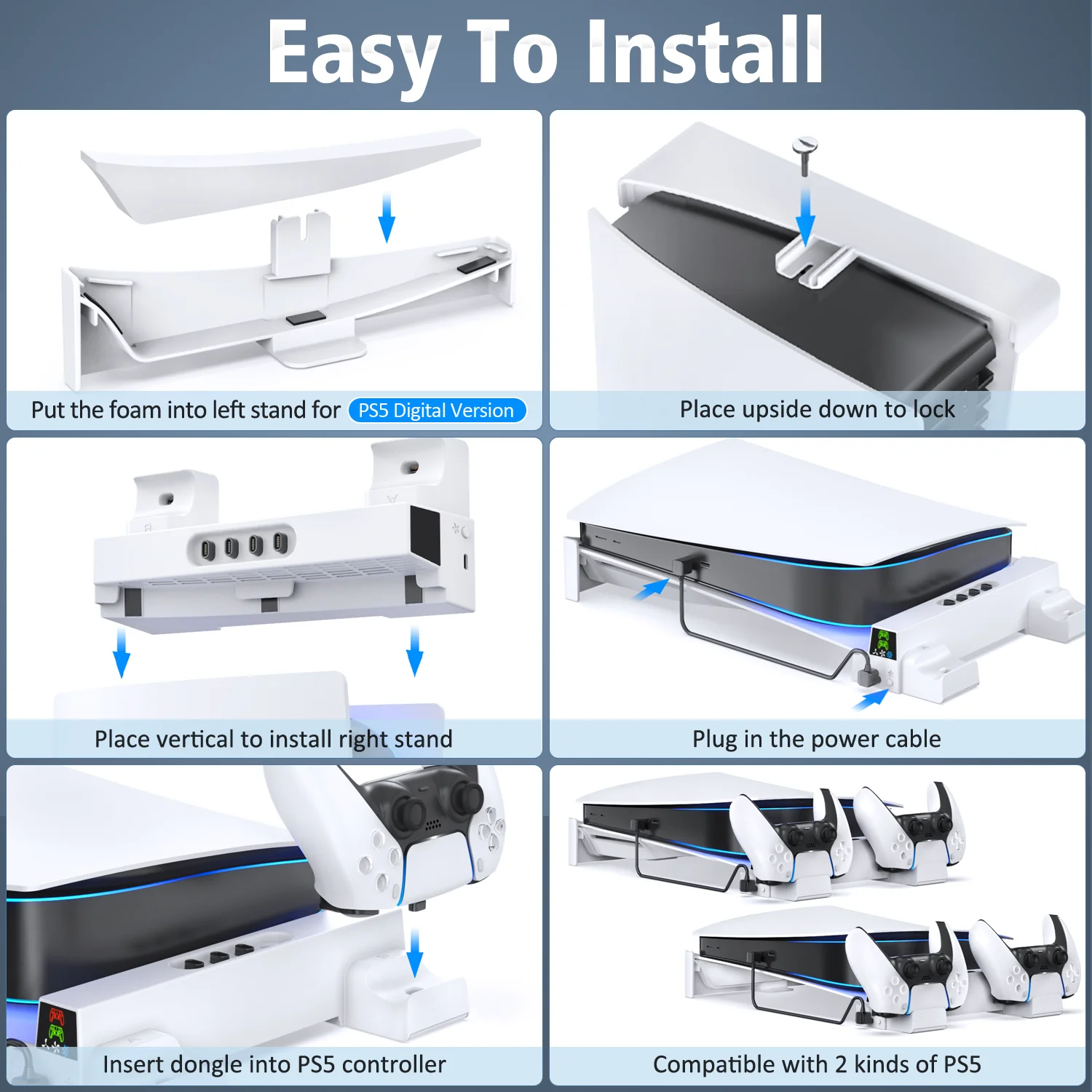 Easy To Install

Put the foam into left stand for PS5 Digital Version

Place upside down to lock

Place vertical to install right stand

Plug in the power cable

Insert dongle into PS5 controller

Compatible with 2 kinds of PS5