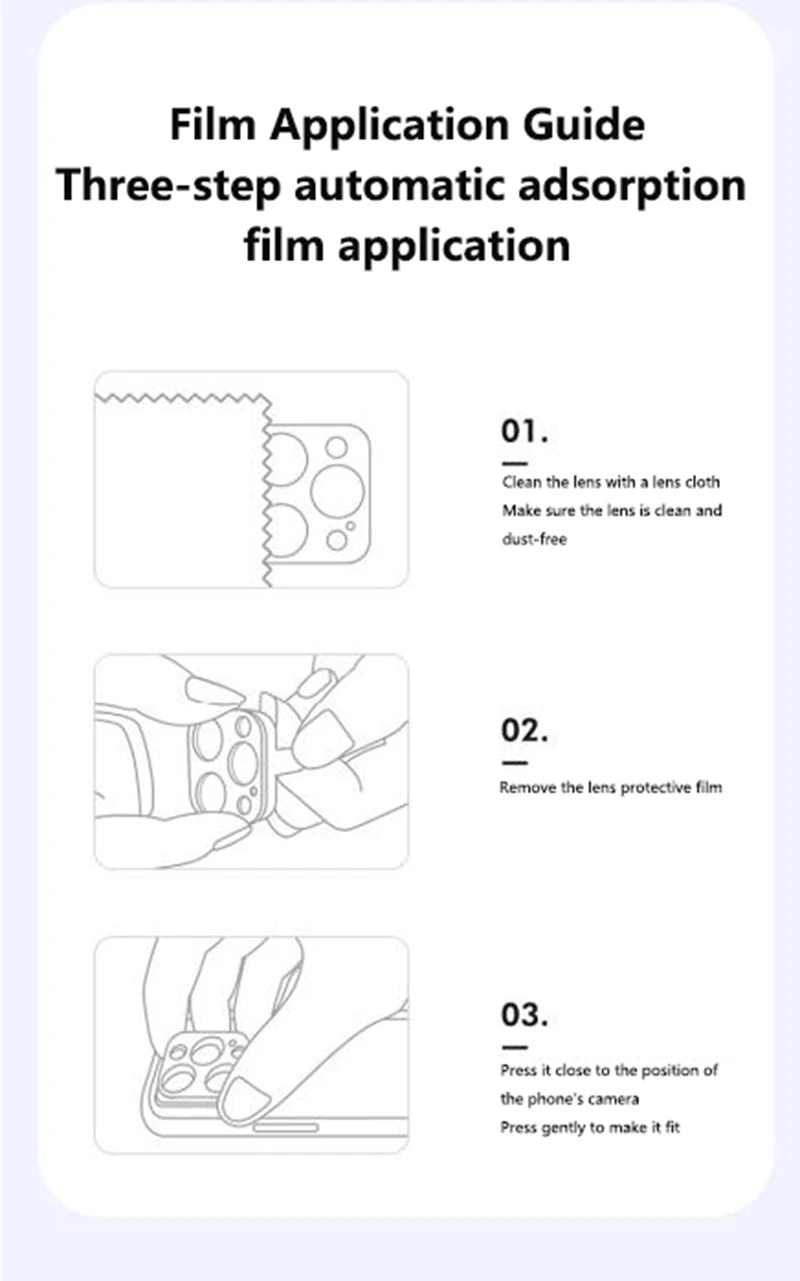 Film Application Guide
Three-step automatic adsorption film application

01.

Clean the lens with a lens cloth
Make sure the lens is clean and dust-free

02.

Remove the lens protective film

03.

Press it close to the position of the phone's camera
Press gently to make it fit