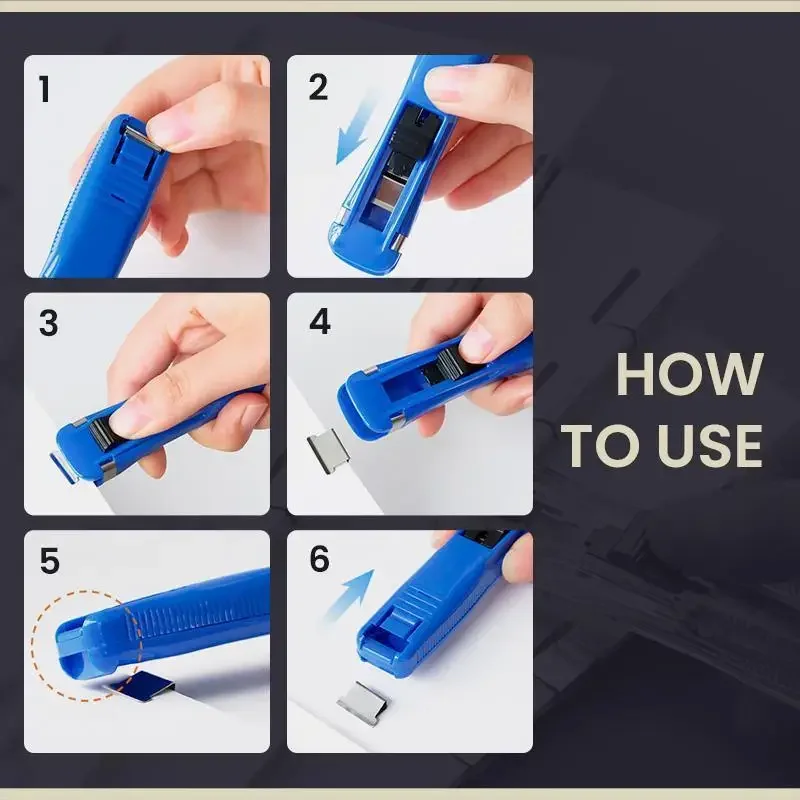 1

2

3

4

5

6

HOW
TO USE