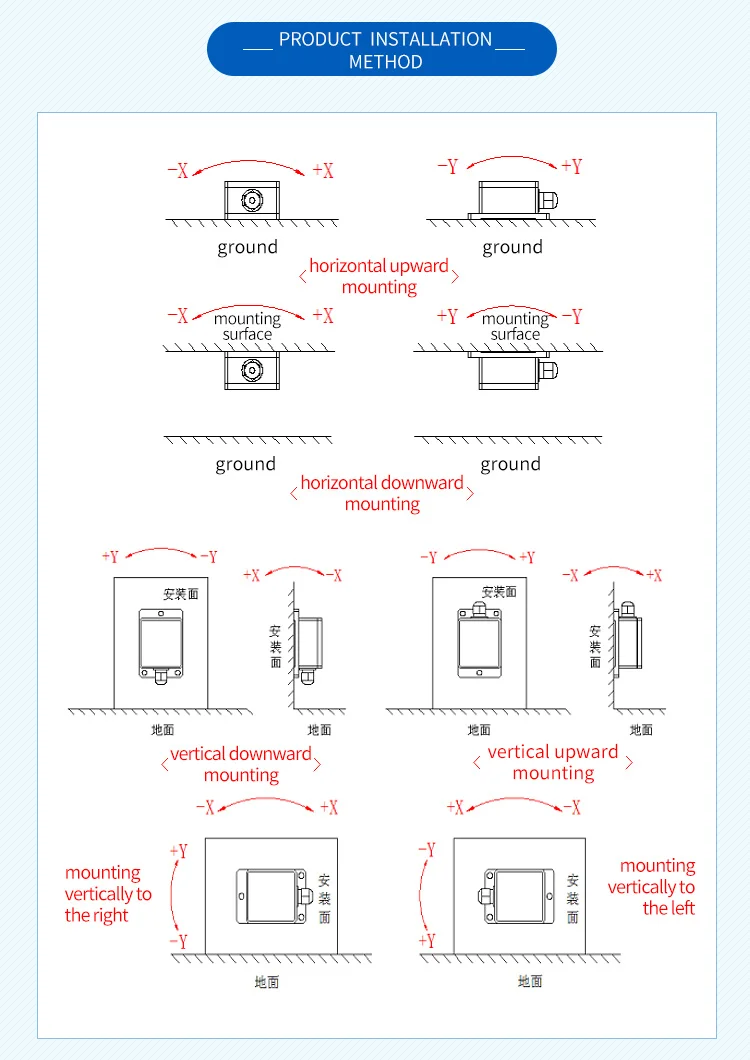 PRODUCT INSTALLATION METHOD

-X +X
ground

-Y +Y
ground

horizontal upward mounting

-X mounting surface +X
ground

+Y mounting surface -Y
ground

horizontal downward mounting

+Y -Y
安装面
地面

+X -X
安装面
地面

-Y +Y
安装面
地面

-X +X
安装面
地面

vertical downward mounting

vertical upward mounting

-X +X
+Y
-Y
安装面
地面

mounting vertically to the right

+X -X
-Y
+Y
安装面
地面

mounting vertically to the left