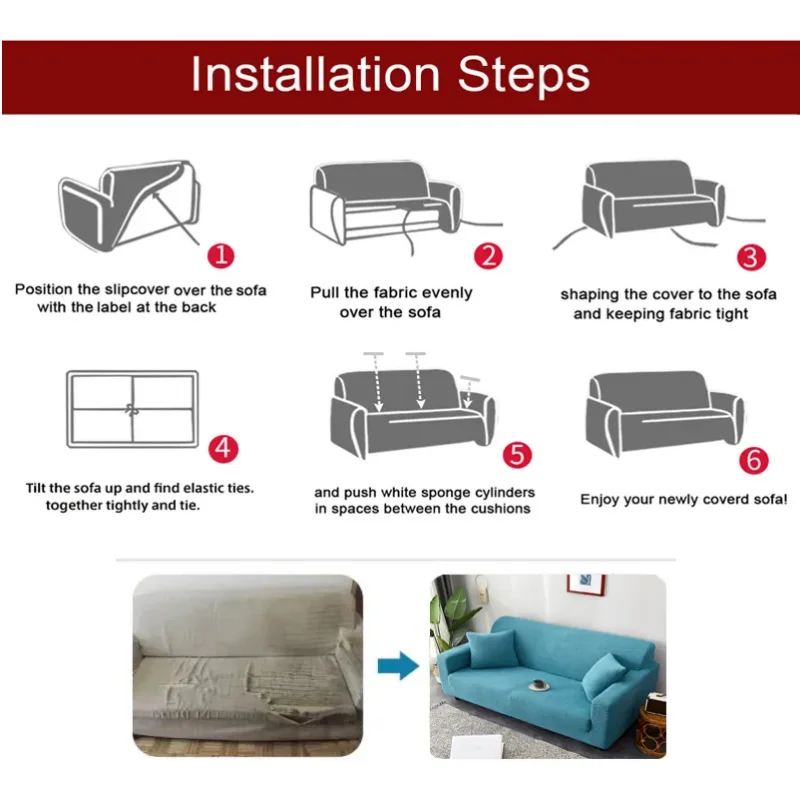 Installation Steps

1
Position the slipcover over the sofa with the label at the back

2
Pull the fabric evenly over the sofa

3
shaping the cover to the sofa and keeping fabric tight

4
Tilt the sofa up and find elastic ties. together tightly and tie.

5
and push white sponge cylinders in spaces between the cushions

6
Enjoy your newly coverd sofa!