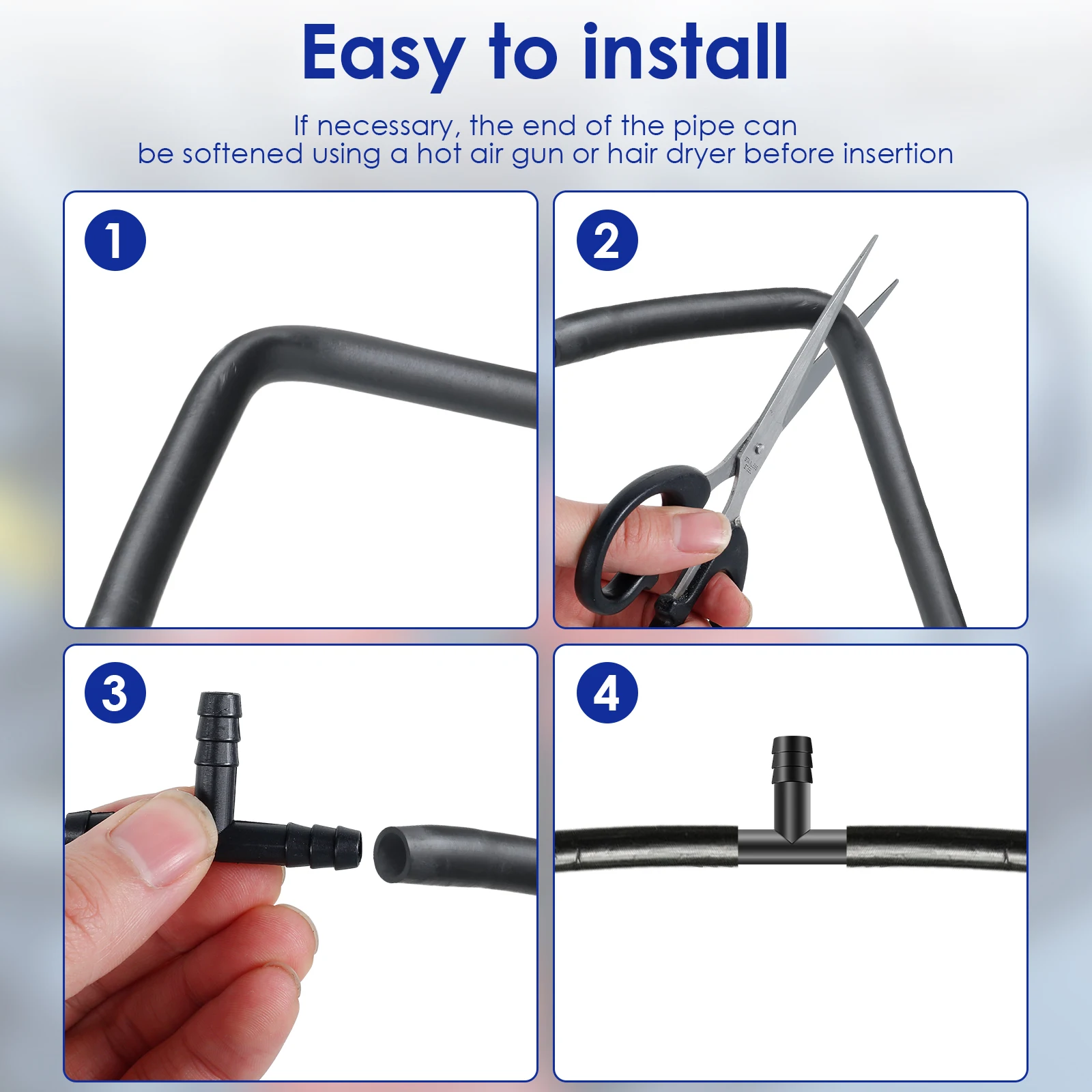 Easy to install

If necessary, the end of the pipe can be softened using a hot air gun or hair dryer before insertion

1

2

3

4