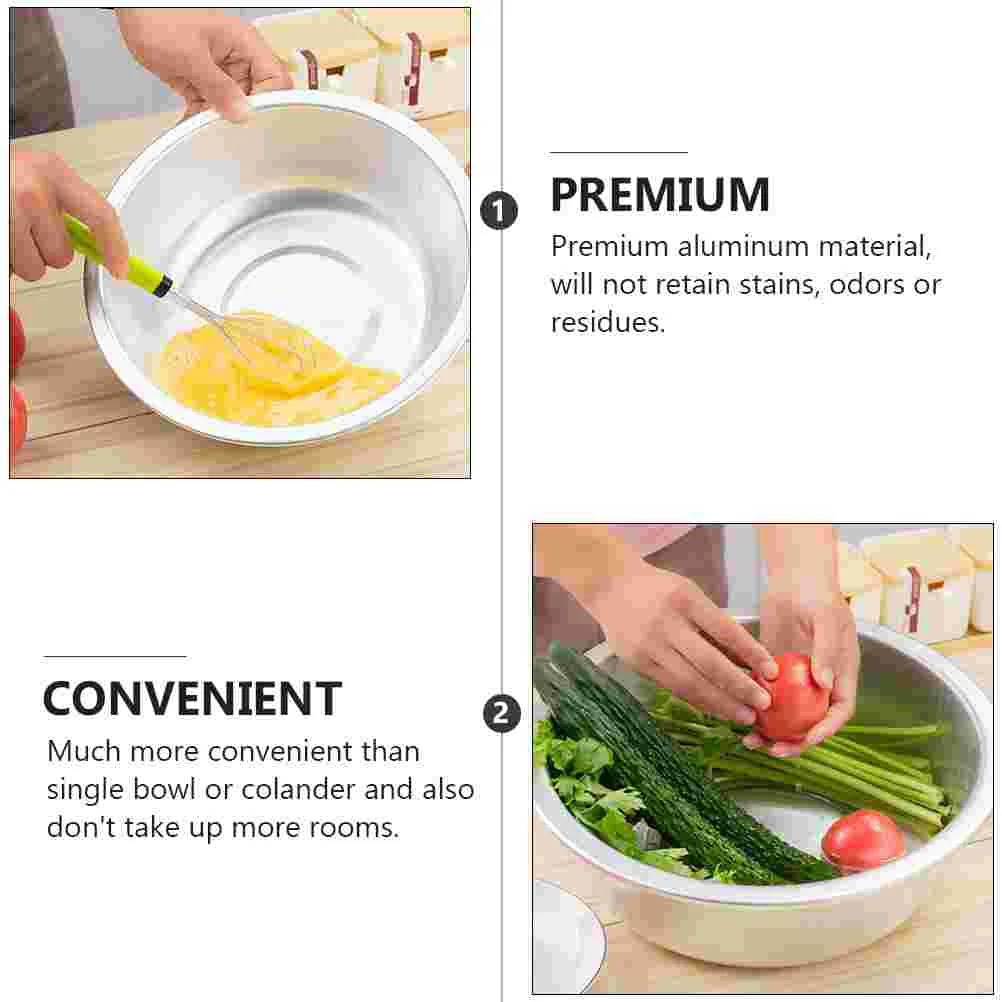 1

PREMIUM

Premium aluminum material, will not retain stains, odors or residues.

CONVENIENT

Much more convenient than single bowl or colander and also don't take up more rooms.

2