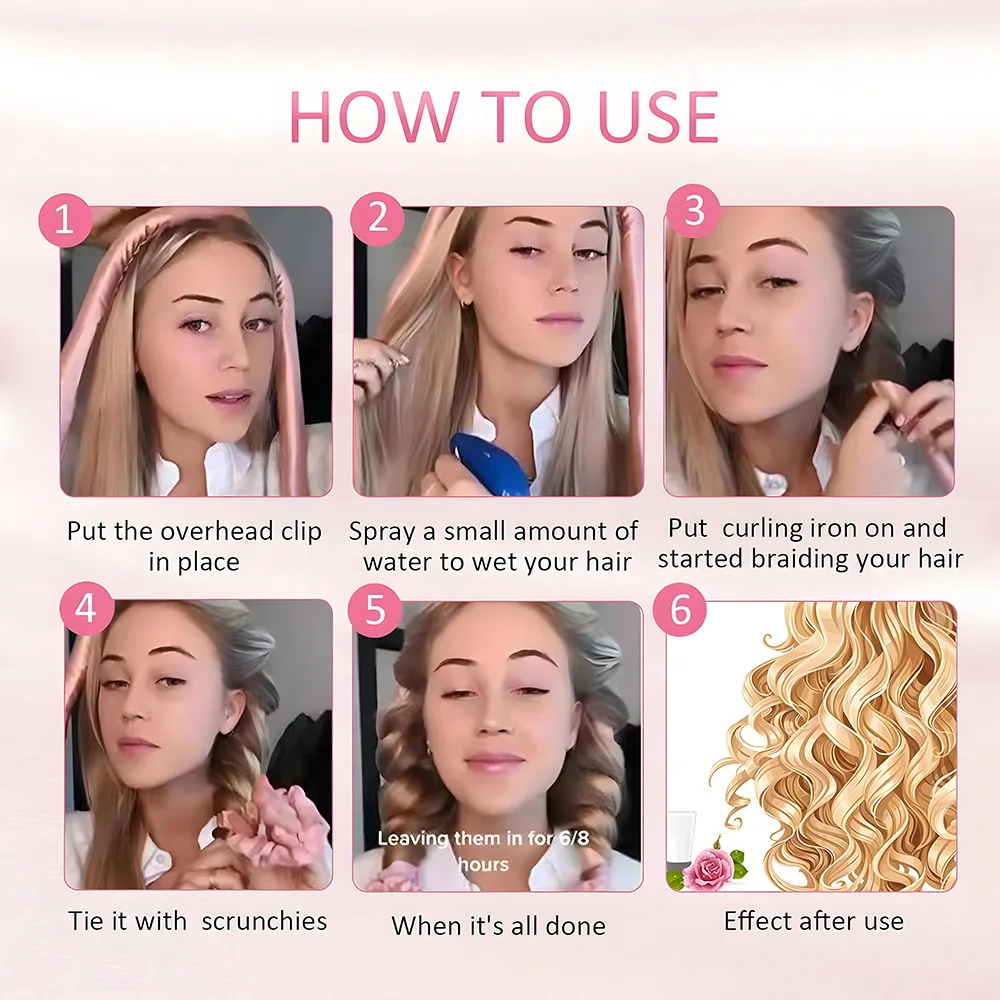 HOW TO USE

1

Put the overhead clip in place

2

Spray a small amount of water to wet your hair

3

Put curling iron on and started braiding your hair

4

Tie it with scrunchies

5

Leaving them in for 6/8 hours

When it's all done

6

Effect after use