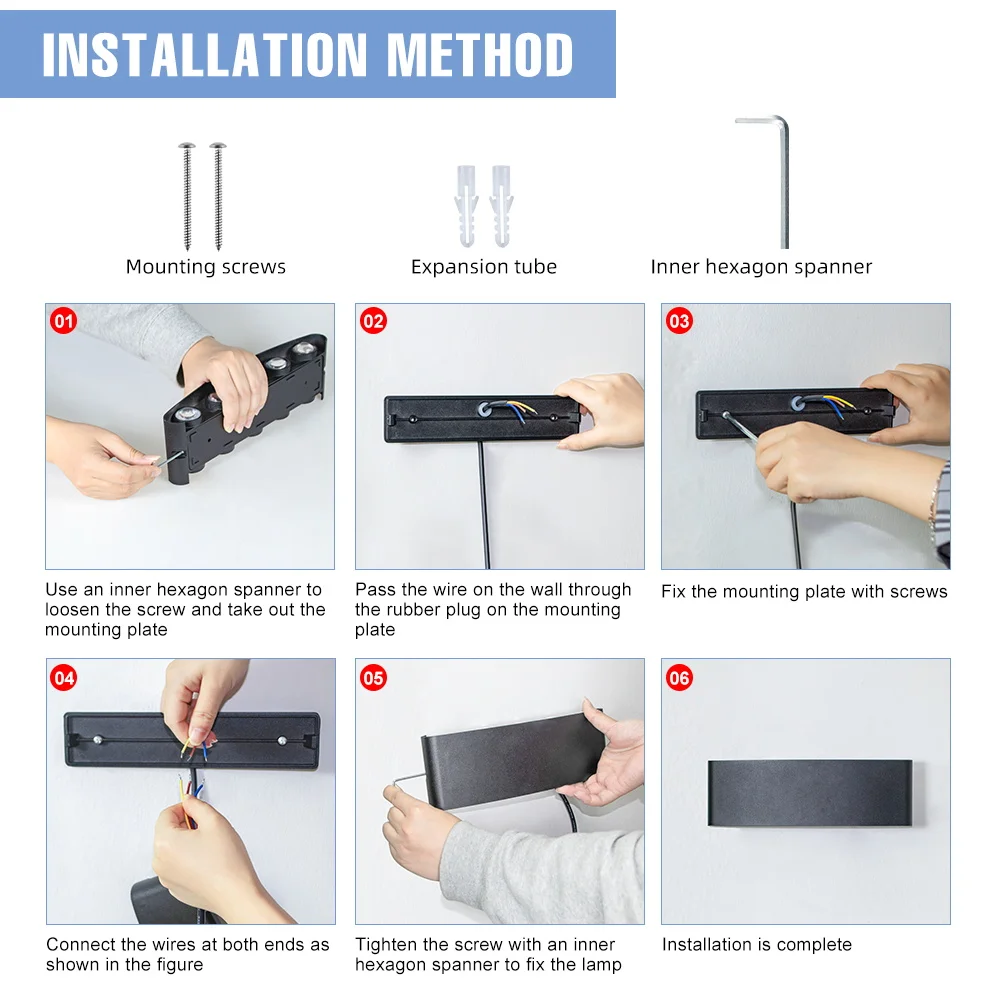 INSTALLATION METHOD

Mounting screws

Expansion tube

Inner hexagon spanner

01

Use an inner hexagon spanner to loosen the screw and take out the mounting plate

02

Pass the wire on the wall through the rubber plug on the mounting plate

03

Fix the mounting plate with screws

04

Connect the wires at both ends as shown in the figure

05

Tighten the screw with an inner hexagon spanner to fix the lamp

06

Installation is complete