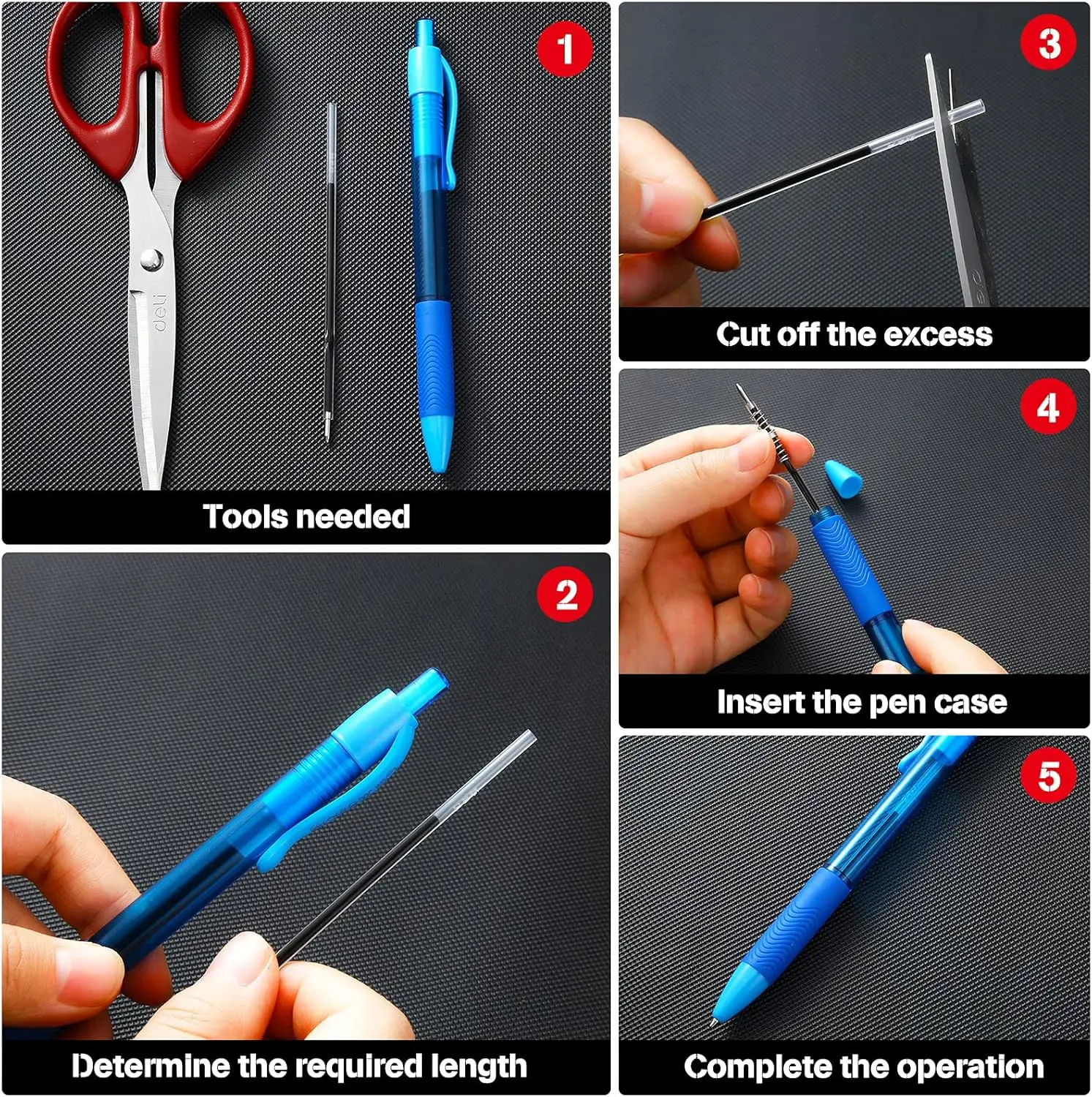 1
deli
Tools needed

2
Determine the required length

3
Cut off the excess

4
Insert the pen case

5
Complete the operation