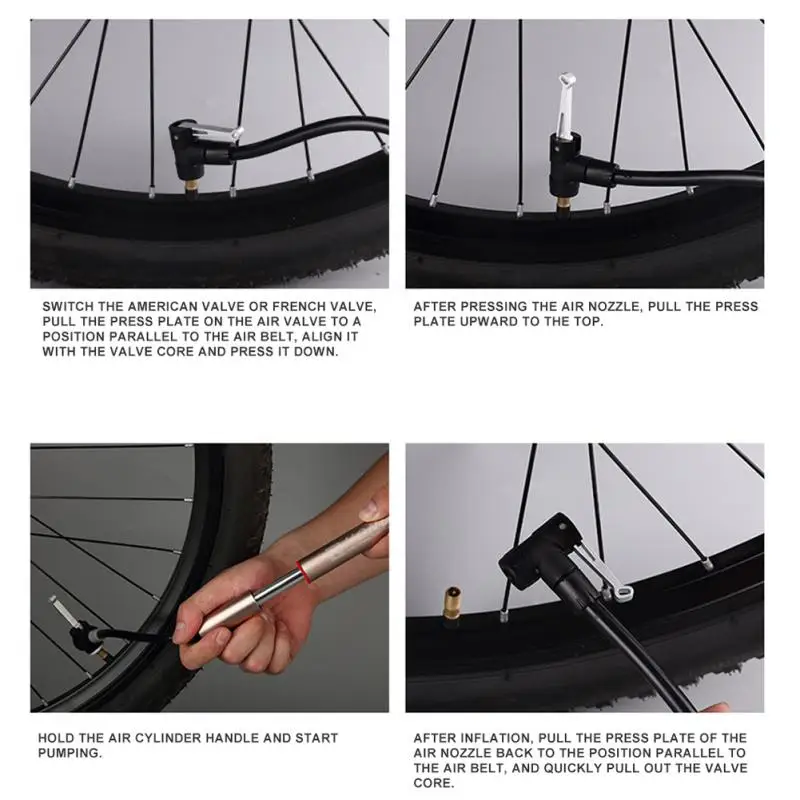 SWITCH THE AMERICAN VALVE OR FRENCH VALVE, PULL THE PRESS PLATE ON THE AIR VALVE TO A POSITION PARALLEL TO THE AIR BELT, ALIGN IT WITH THE VALVE CORE AND PRESS IT DOWN.

AFTER PRESSING THE AIR NOZZLE, PULL THE PRESS PLATE UPWARD TO THE TOP.

HOLD THE AIR CYLINDER HANDLE AND START PUMPING.

AFTER INFLATION, PULL THE PRESS PLATE OF THE AIR NOZZLE BACK TO THE POSITION PARALLEL TO THE AIR BELT, AND QUICKLY PULL OUT THE VALVE CORE.