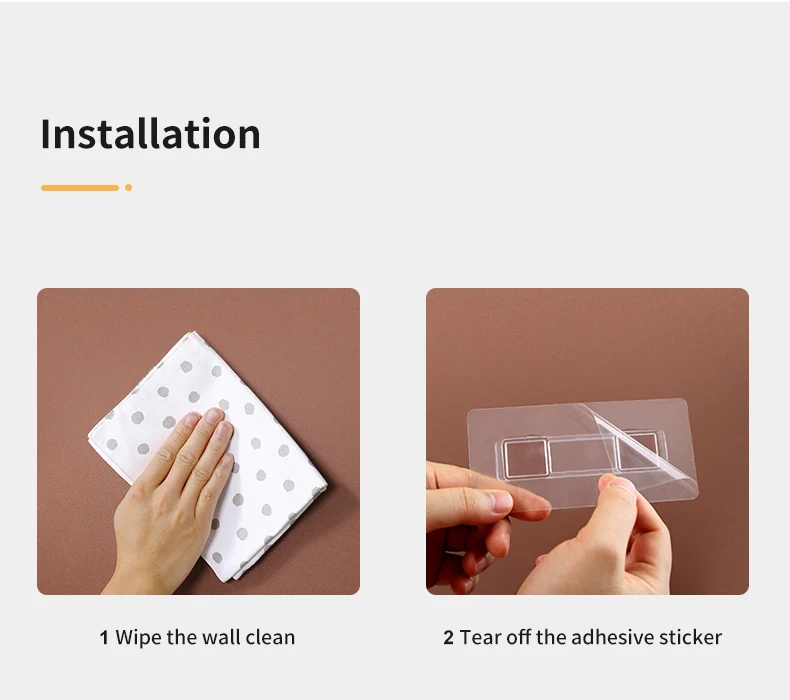 Installation

1 Wipe the wall clean

2 Tear off the adhesive sticker