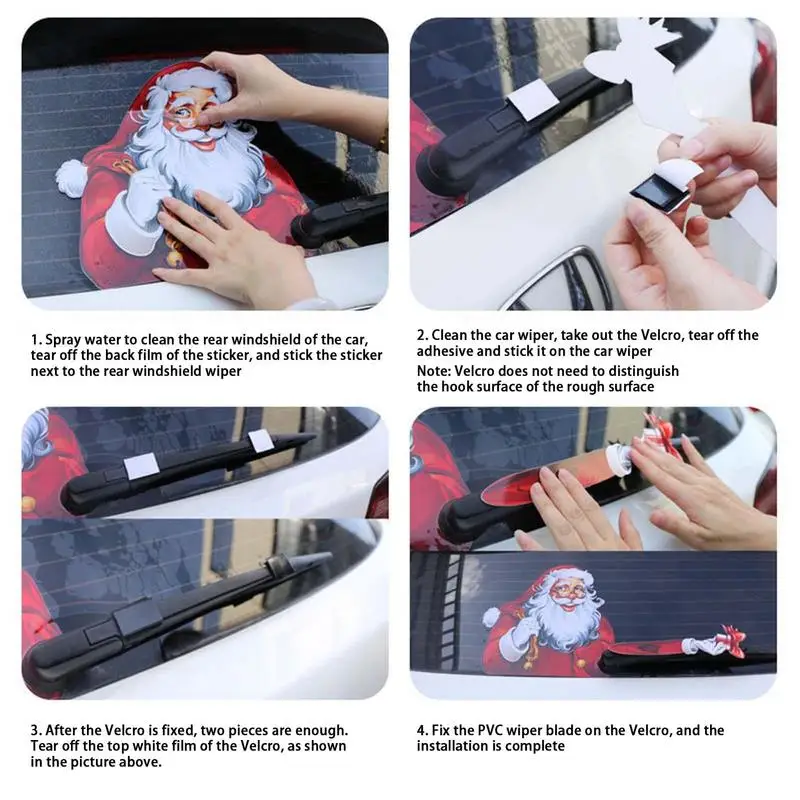 1. Spray water to clean the rear windshield of the car, tear off the back film of the sticker, and stick the sticker next to the rear windshield wiper

2. Clean the car wiper, take out the Velcro, tear off the adhesive and stick it on the car wiper
Note: Velcro does not need to distinguish the hook surface of the rough surface

3. After the Velcro is fixed, two pieces are enough. Tear off the top white film of the Velcro, as shown in the picture above.

4. Fix the PVC wiper blade on the Velcro, and the installation is complete