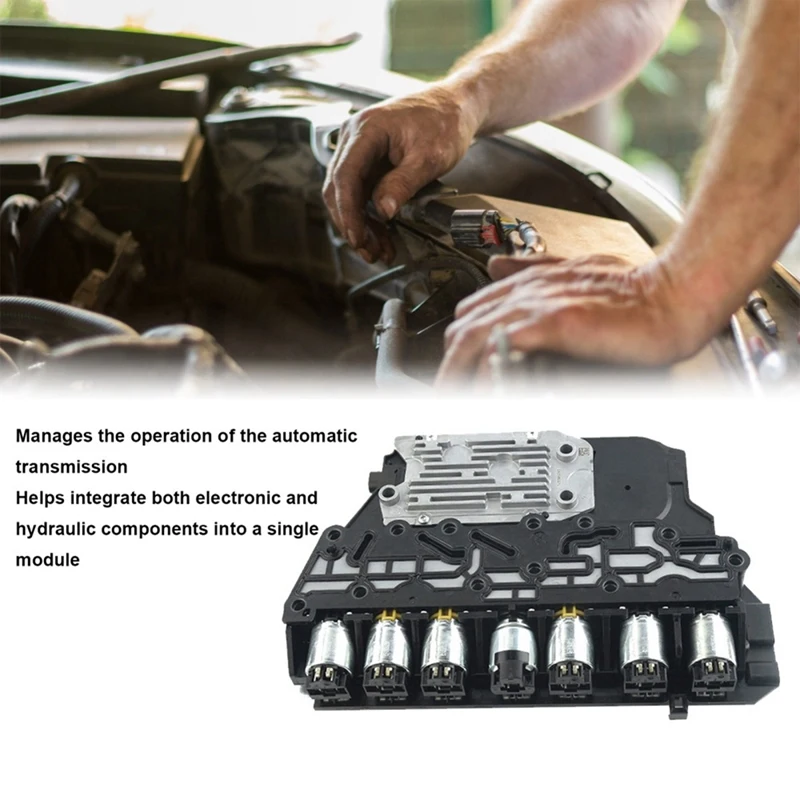 Manages the operation of the automatic transmission
Helps integrate both electronic and hydraulic components into a single module