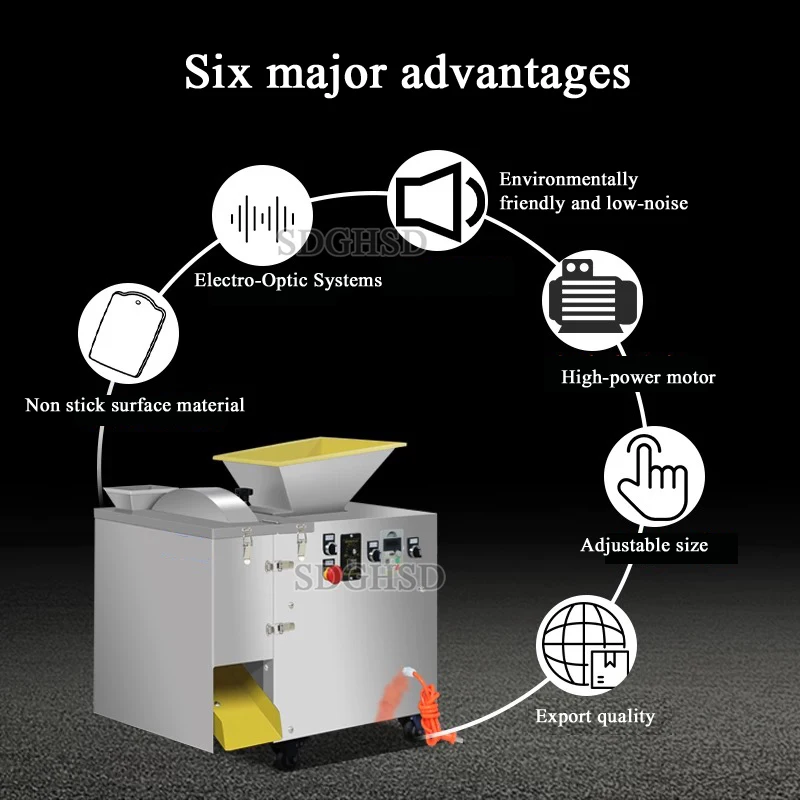 Six major advantages

Environmentally friendly and low-noise

SDGHSD

Electro-Optic Systems

High-power motor

Non stick surface material

Adjustable size

SDGHSD

Export quality