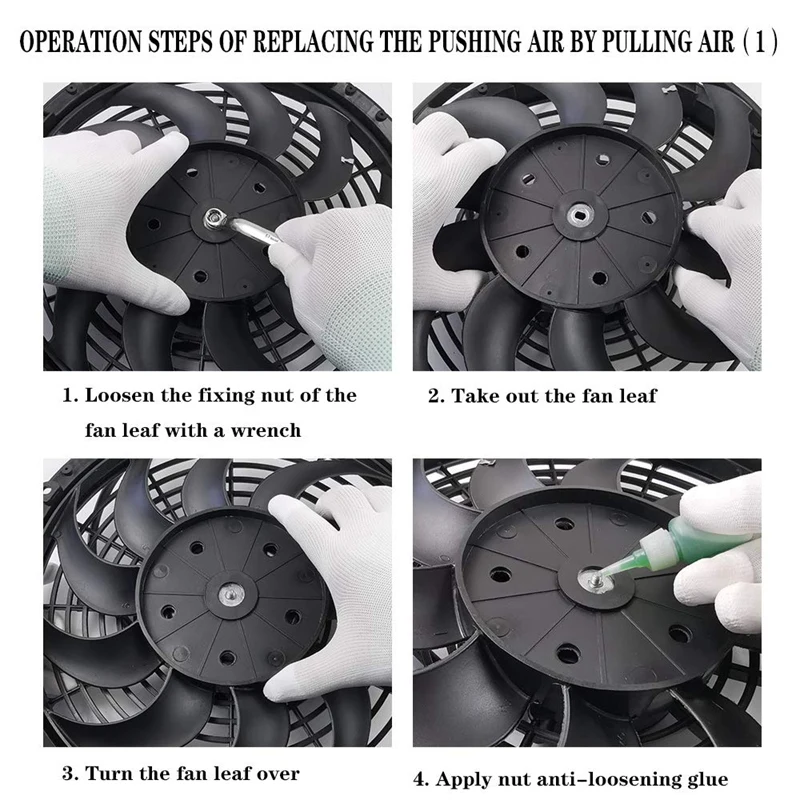 OPERATION STEPS OF REPLACING THE PUSHING AIR BY PULLING AIR ( 1 )

1. Loosen the fixing nut of the fan leaf with a wrench

2. Take out the fan leaf

3. Turn the fan leaf over

4. Apply nut anti-loosening glue