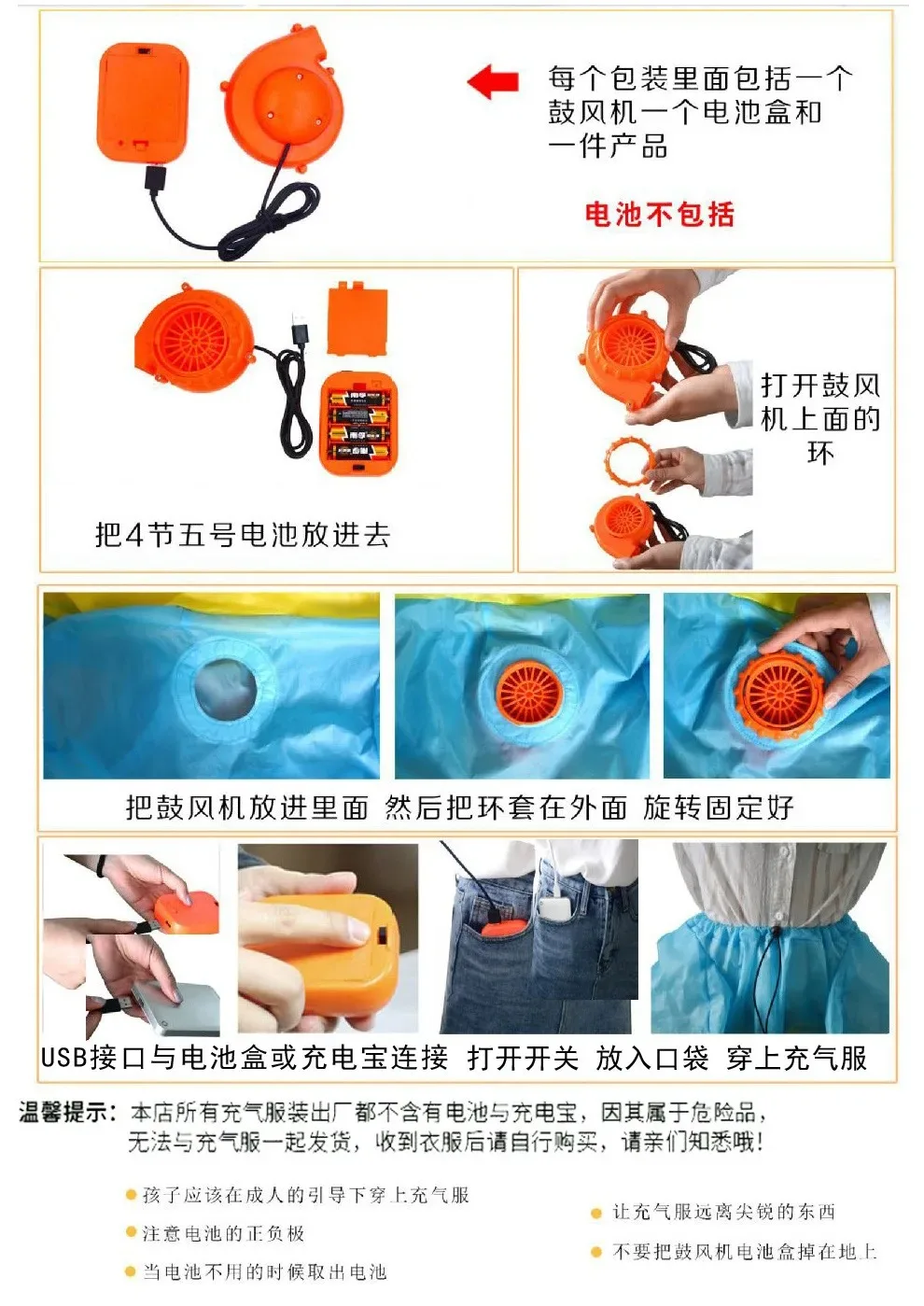 每个包装里面包括一个鼓风机一个电池盒和一件产品

电池不包括

把4节五号电池放进去

打开鼓风机上面的环

把鼓风机放进里面 然后把环套在外面 旋转固定好

USB接口与电池盒或充电宝连接 打开开关 放入口袋 穿上充气服

温馨提示：本店所有充气服装出厂都不含有电池与充电宝，因其属于危险品，无法与充气服一起发货，收到衣服后请自行购买，请亲们知悉哦！

孩子应该在成人的引导下穿上充气服

注意电池的正负极

当电池不用的时候取出电池

让充气服远离尖锐的东西

不要把鼓风机电池盒掉在地上