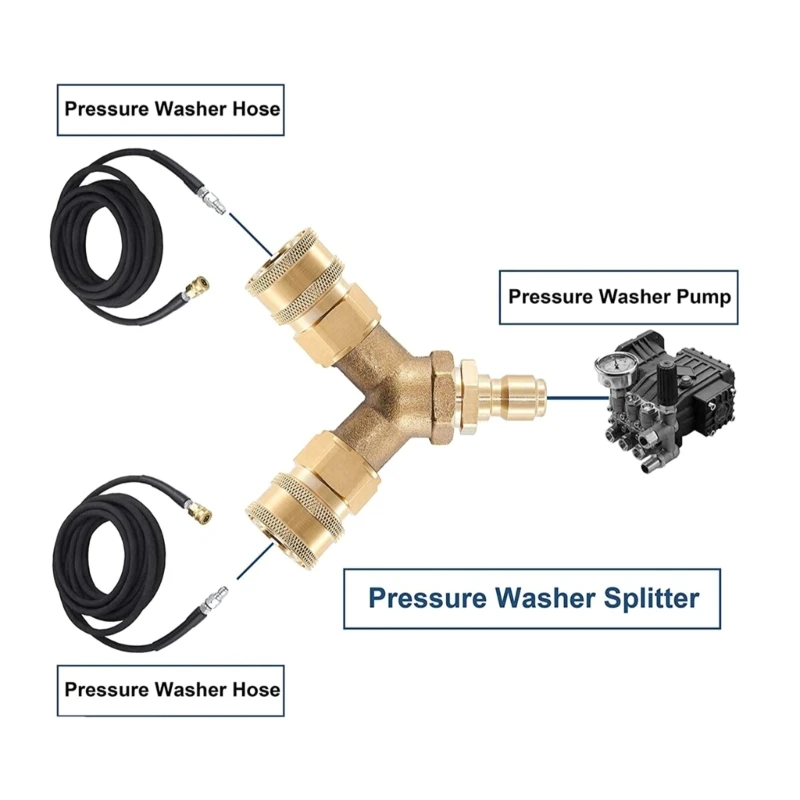 Pressure Washer Hose

Pressure Washer Pump

Pressure Washer Splitter

Pressure Washer Hose