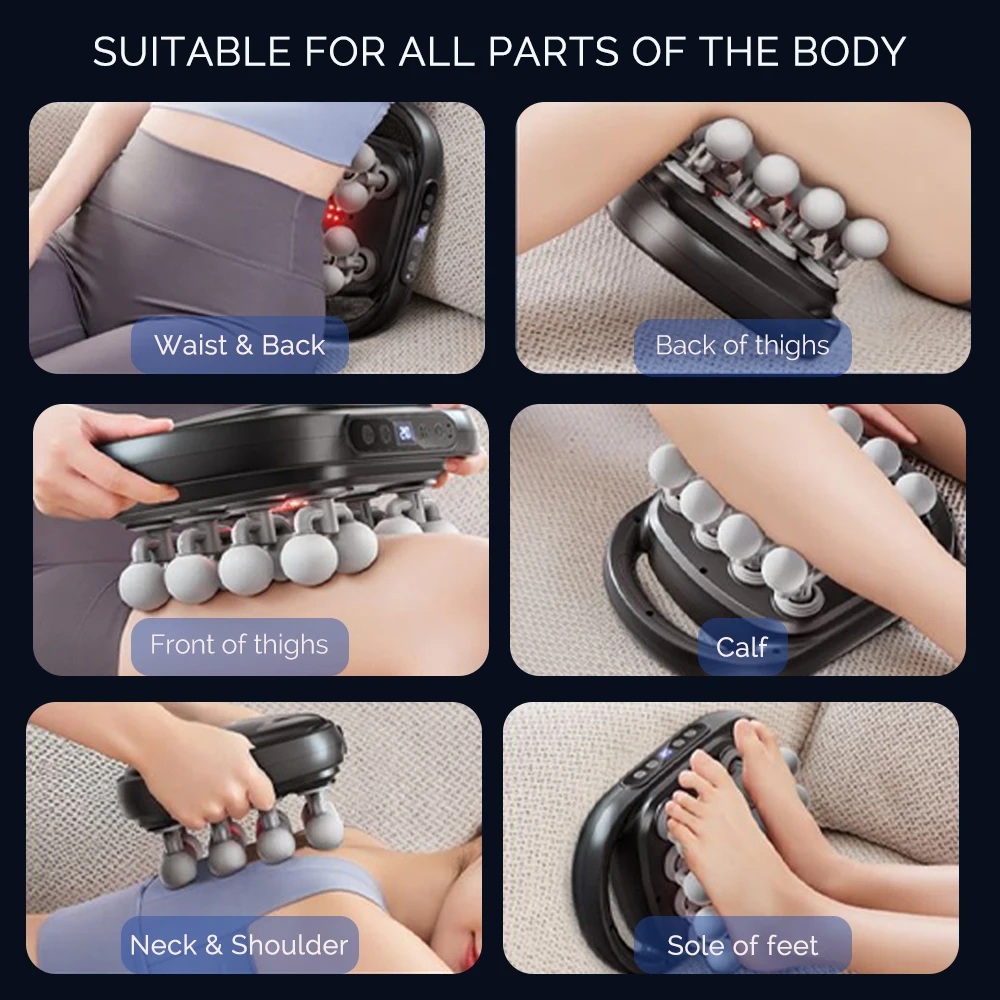 SUITABLE FOR ALL PARTS OF THE BODY

Waist & Back

Back of thighs

Front of thighs

Calf

Neck & Shoulder

Sole of feet