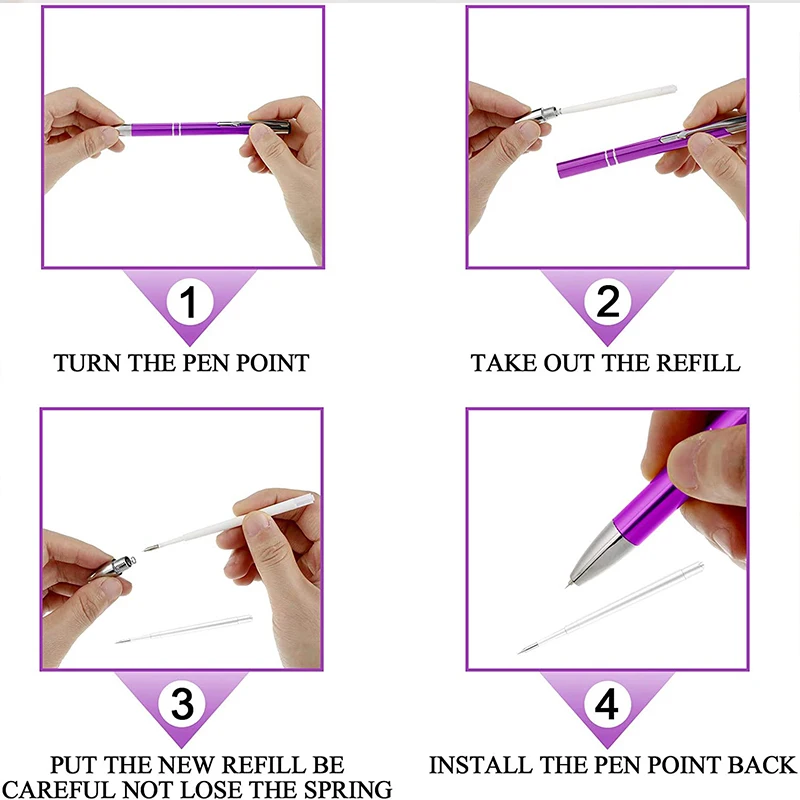 1

TURN THE PEN POINT

2

TAKE OUT THE REFILL

3

PUT THE NEW REFILL BE CAREFUL NOT LOSE THE SPRING

4

INSTALL THE PEN POINT BACK