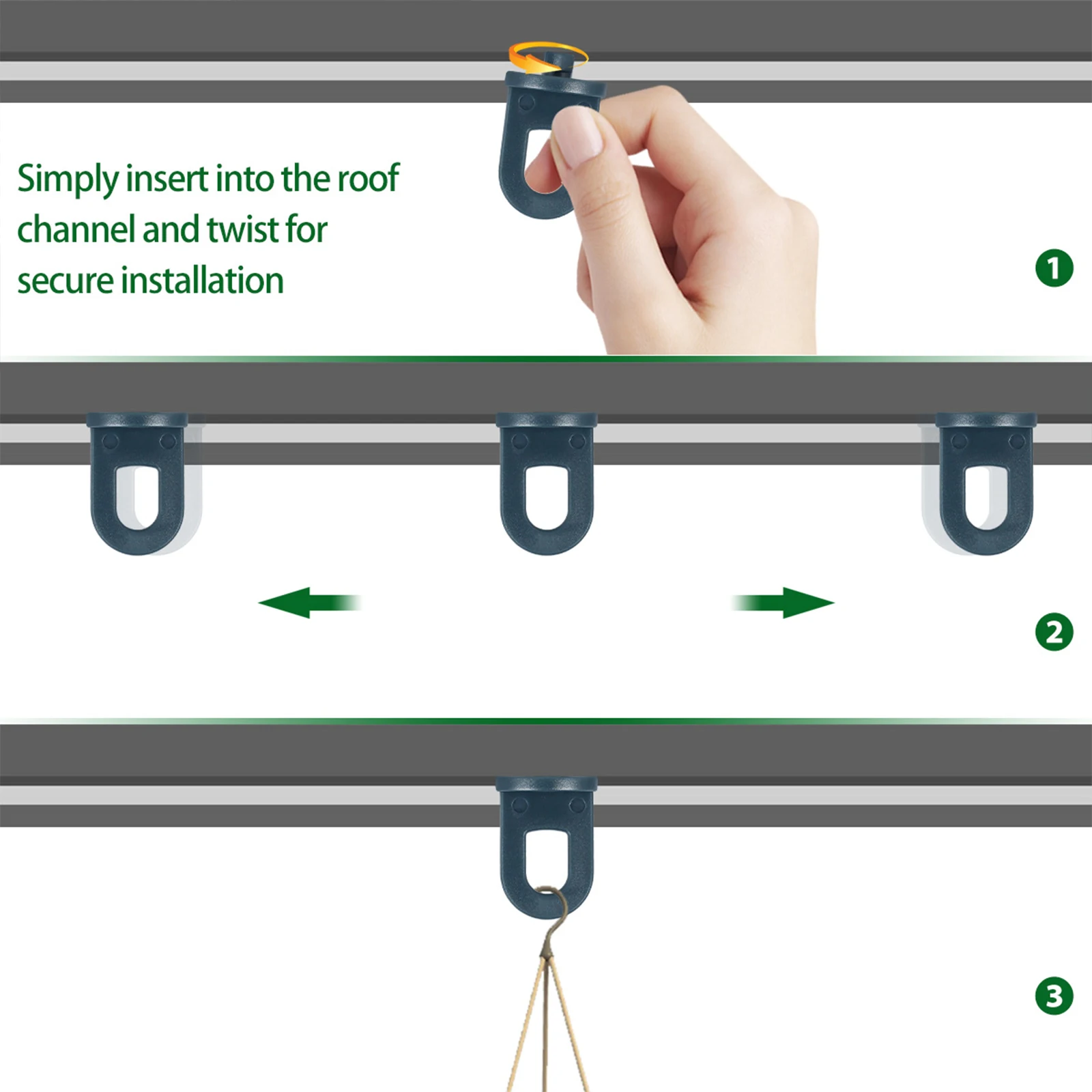 Simply insert into the roof channel and twist for secure installation

1

2

3