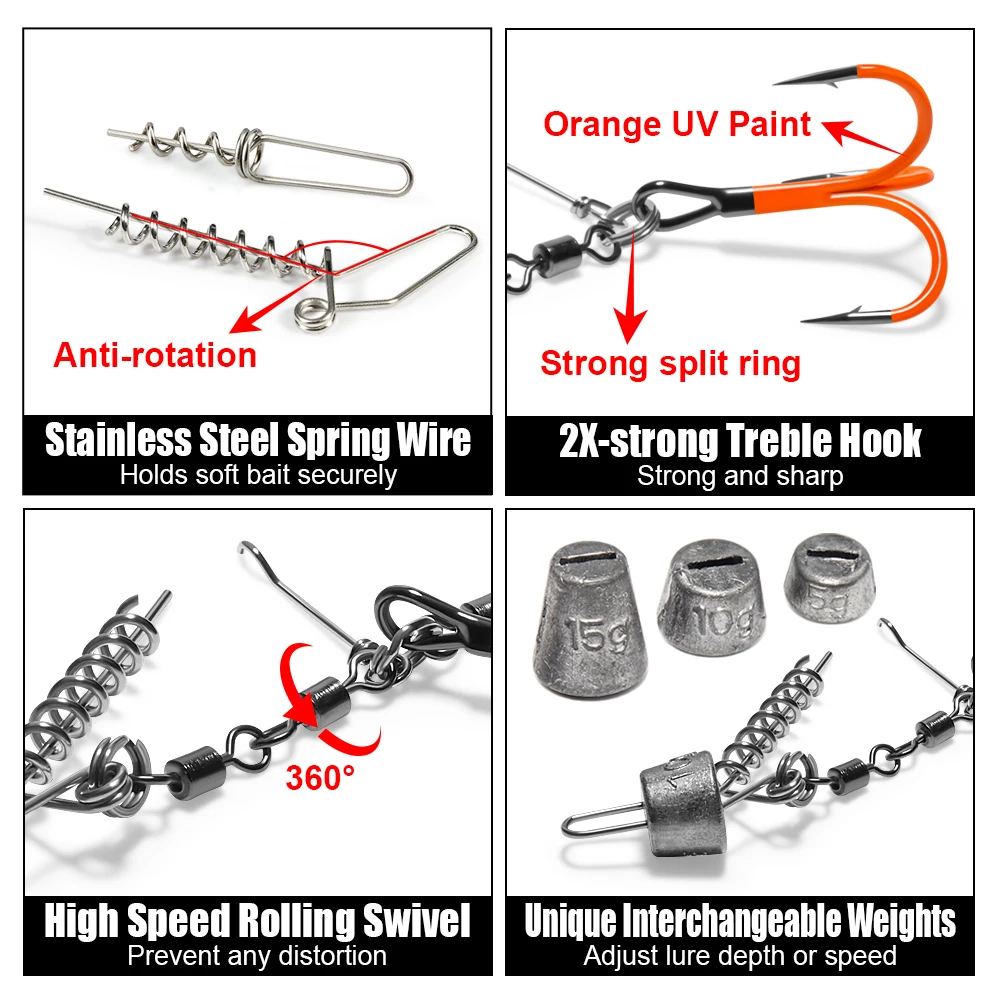 Anti-rotation

Stainless Steel Spring Wire
Holds soft bait securely

Orange UV Paint

Strong split ring

2X-strong Treble Hook
Strong and sharp

360°

High Speed Rolling Swivel
Prevent any distortion

15g

10g

5g

Unique Interchangeable Weights
Adjust lure depth or speed