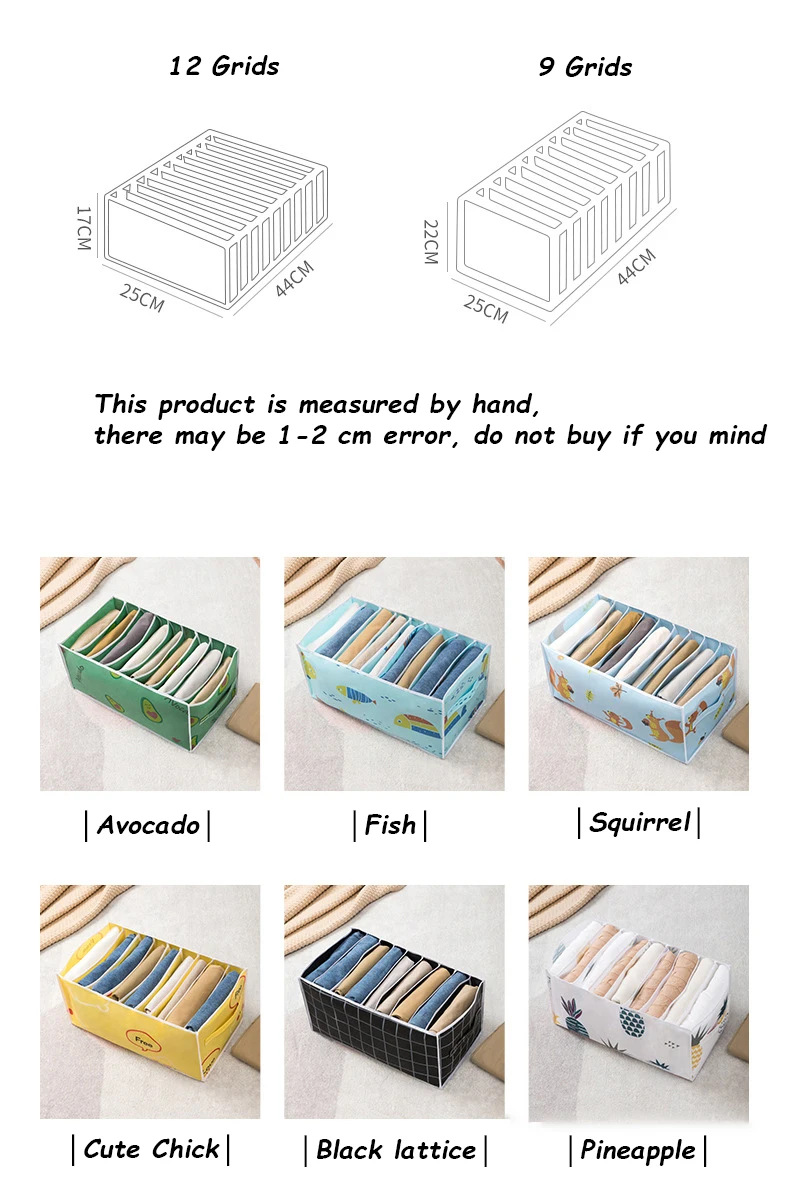 12 Grids

17CM
25CM
44CM

9 Grids

22CM
25CM
44CM

This product is measured by hand, there may be 1-2 cm error, do not buy if you mind

|Avocado|

|Fish|

|Squirrel|

Free

|Cute Chick|

|Black lattice|

|Pineapple|