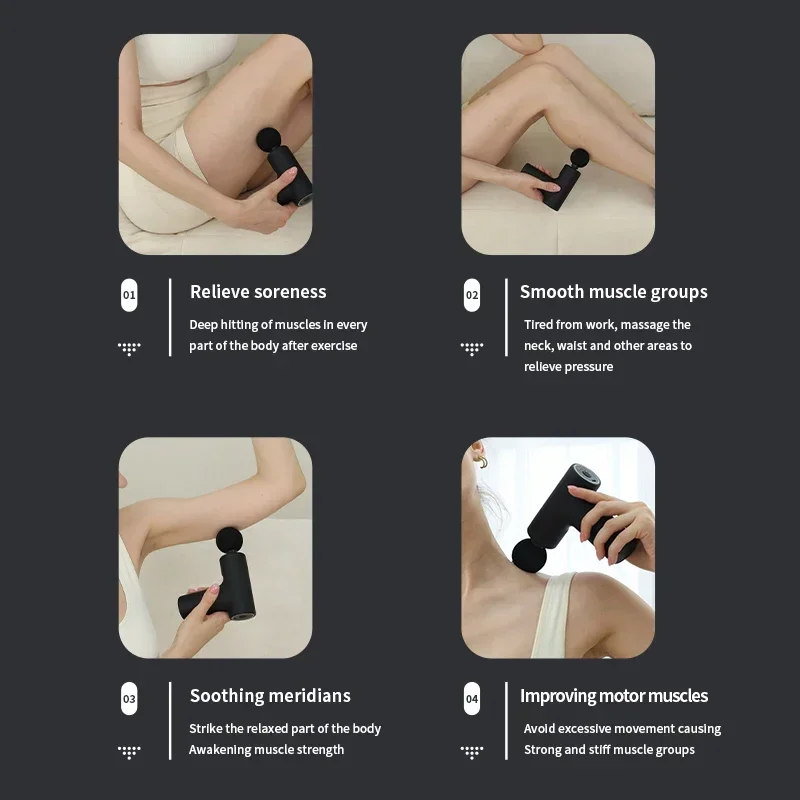 01

Relieve soreness

Deep hitting of muscles in every part of the body after exercise

02

Smooth muscle groups

Tired from work, massage the neck, waist and other areas to relieve pressure

03

Soothing meridians

Strike the relaxed part of the body
Awakening muscle strength

04

Improving motor muscles

Avoid excessive movement causing
Strong and stiff muscle groups