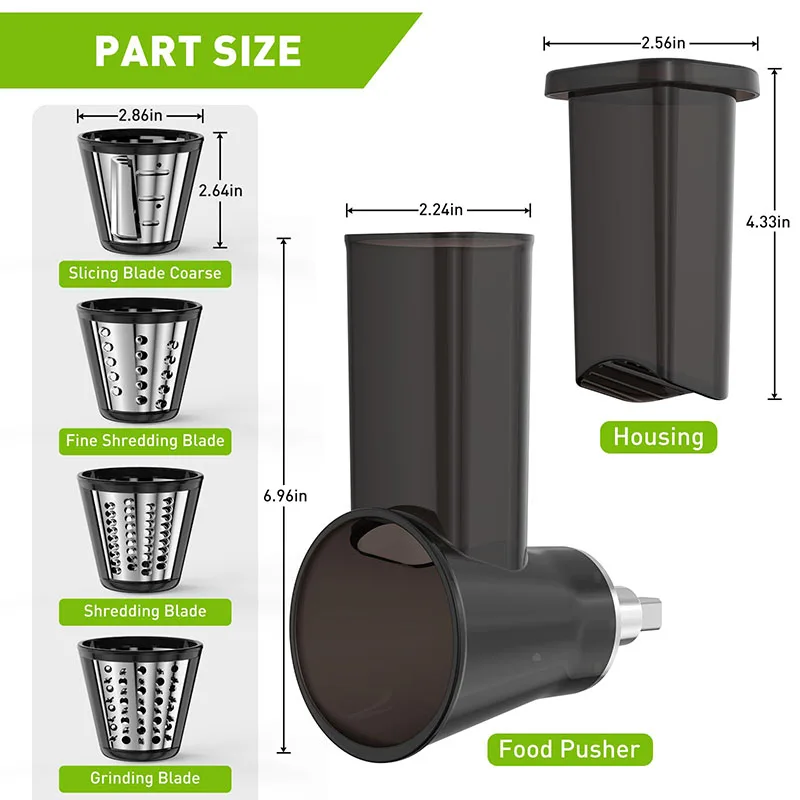 PART SIZE

2.86in
2.64in
Slicing Blade Coarse

Fine Shredding Blade

Shredding Blade

Grinding Blade

2.24in
6.96in

2.56in
4.33in
Housing

Food Pusher