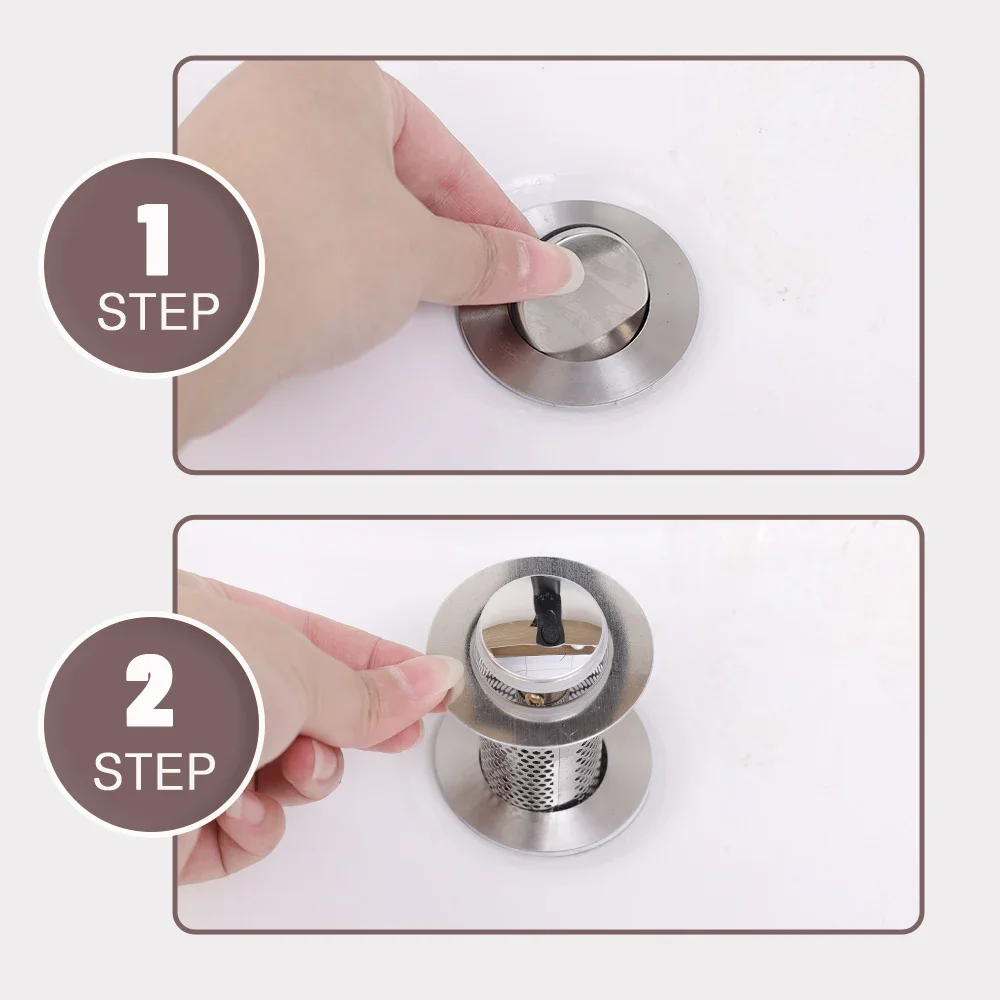 1
STEP

2
STEP