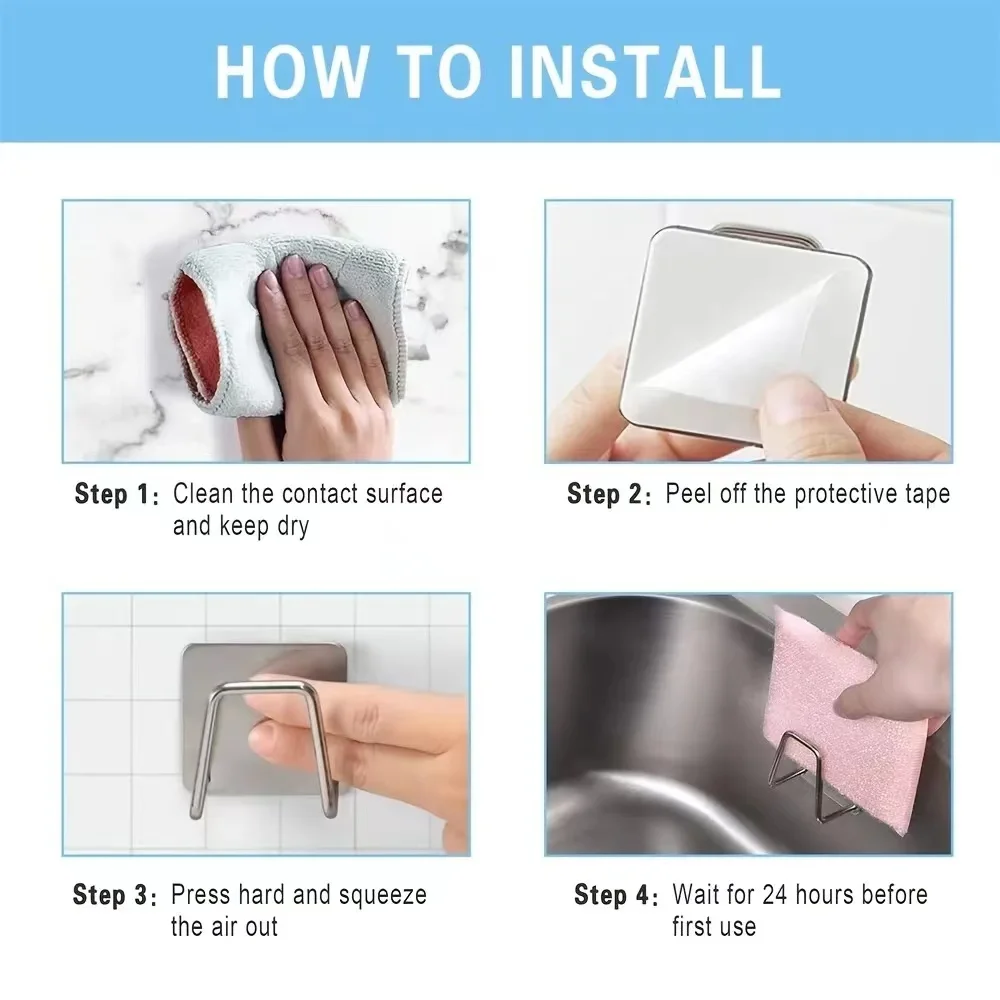 HOW TO INSTALL

Step 1: Clean the contact surface and keep dry

Step 2: Peel off the protective tape

Step 3: Press hard and squeeze the air out

Step 4: Wait for 24 hours before first use