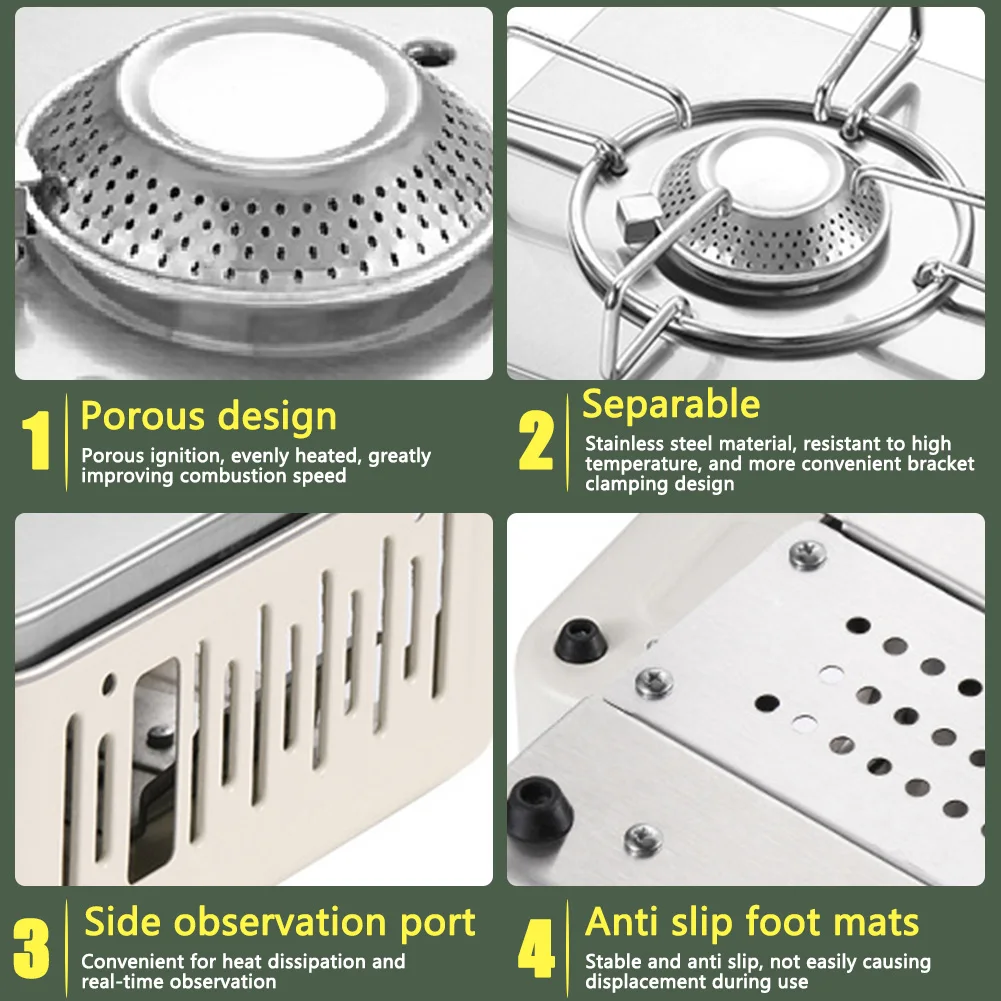 1 Porous design
Porous ignition, evenly heated, greatly improving combustion speed

2 Separable
Stainless steel material, resistant to high temperature, and more convenient bracket clamping design

3 Side observation port
Convenient for heat dissipation and real-time observation

4 Anti slip foot mats
Stable and anti slip, not easily causing displacement during use