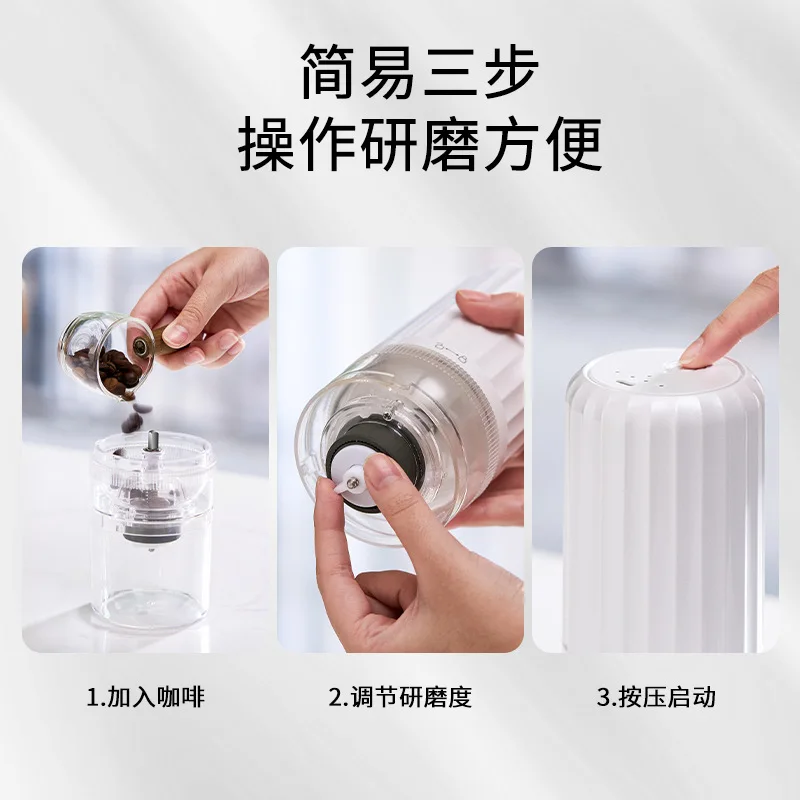 简易三步
操作研磨方便

1.加入咖啡

2.调节研磨度

3.按压启动