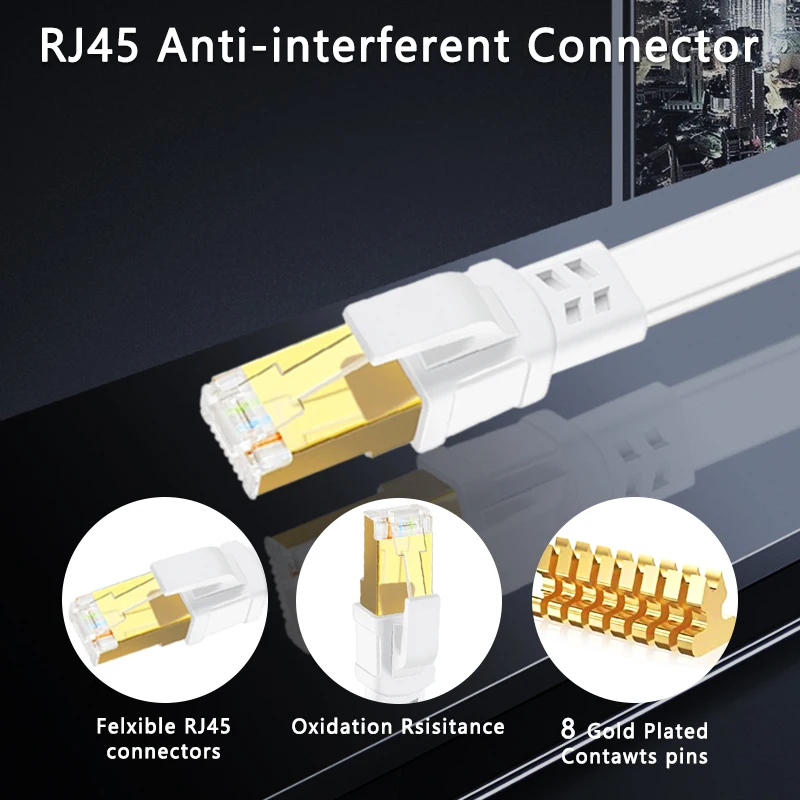 RJ45 Anti-interferent Connector

Felxible RJ45 connectors

Oxidation Rsisitance

8 Gold Plated Contawts pins