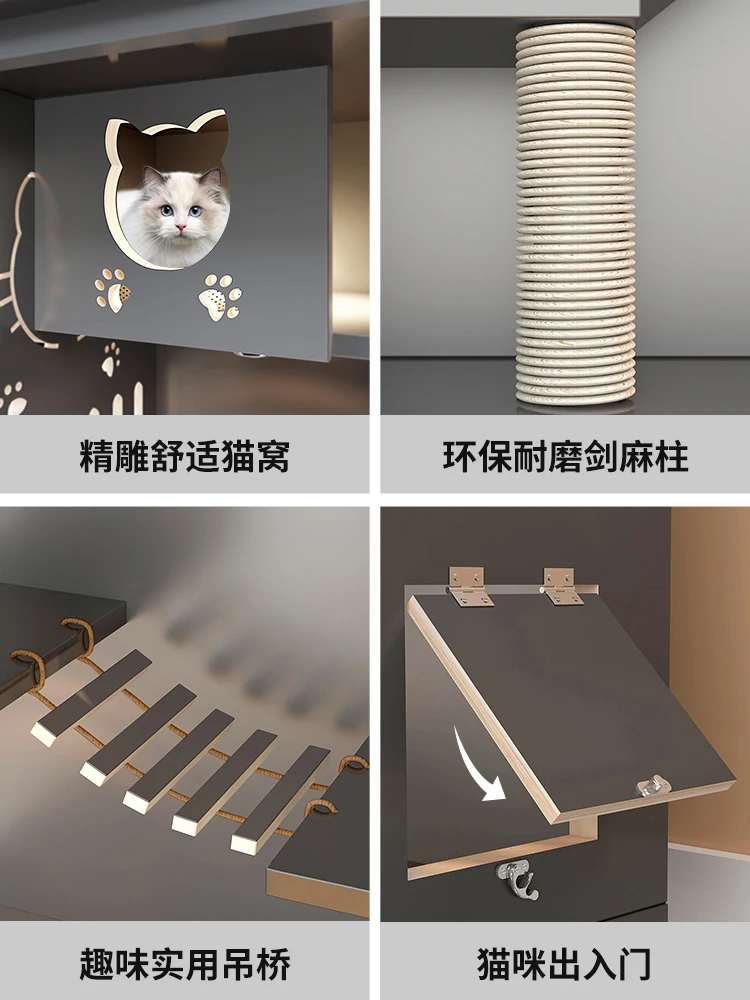 精雕舒适猫窝

环保耐磨剑麻柱

趣味实用吊桥

猫咪出入门