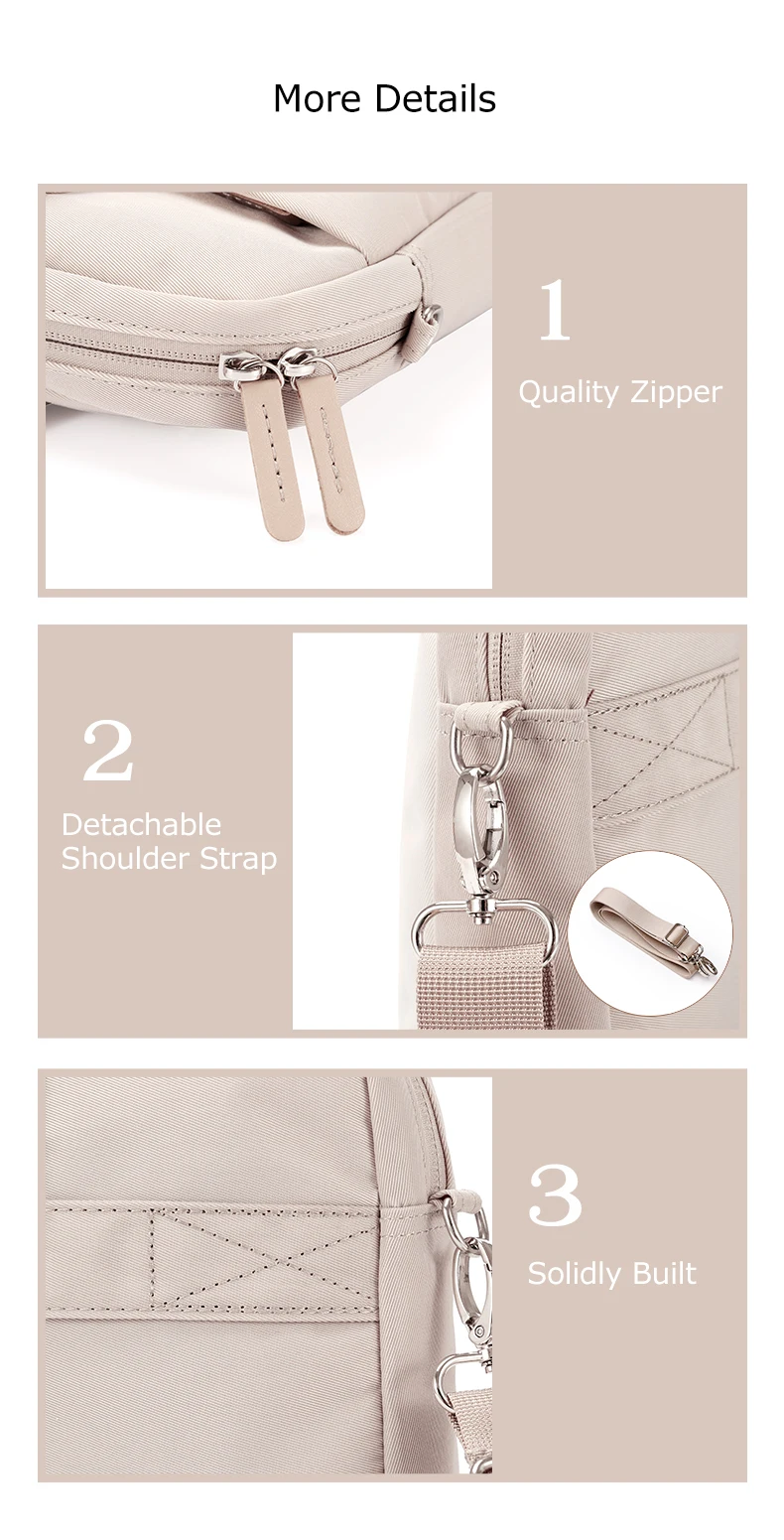 More Details

1

Quality Zipper

2

Detachable Shoulder Strap

3

Solidly Built