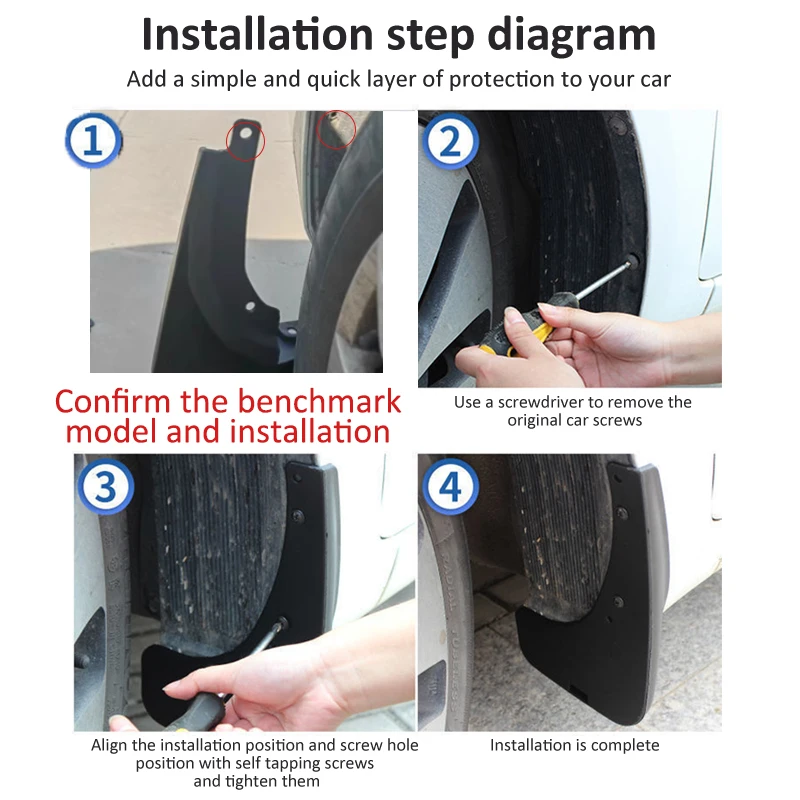 Installation step diagram

Add a simple and quick layer of protection to your car

1

Confirm the benchmark model and installation

2

Use a screwdriver to remove the original car screws

3

Align the installation position and screw hole position with self tapping screws and tighten them

4

Installation is complete