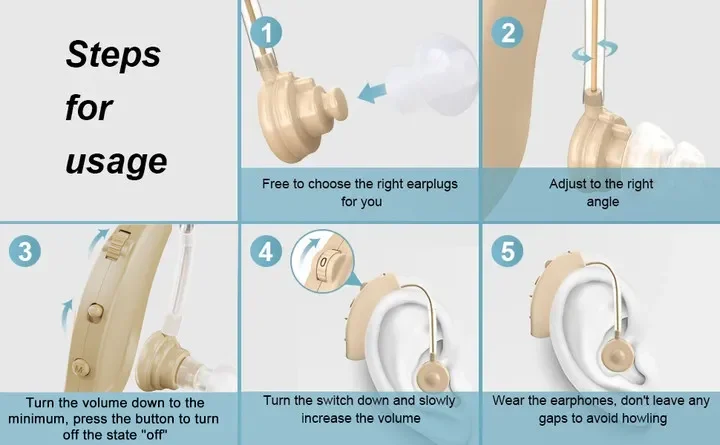 Steps for usage

1
Free to choose the right earplugs for you

2
Adjust to the right angle

3
M
Turn the volume down to the minimum, press the button to turn off the state "off"

4
0
Turn the switch down and slowly increase the volume

5
Wear the earphones, don't leave any gaps to avoid howling