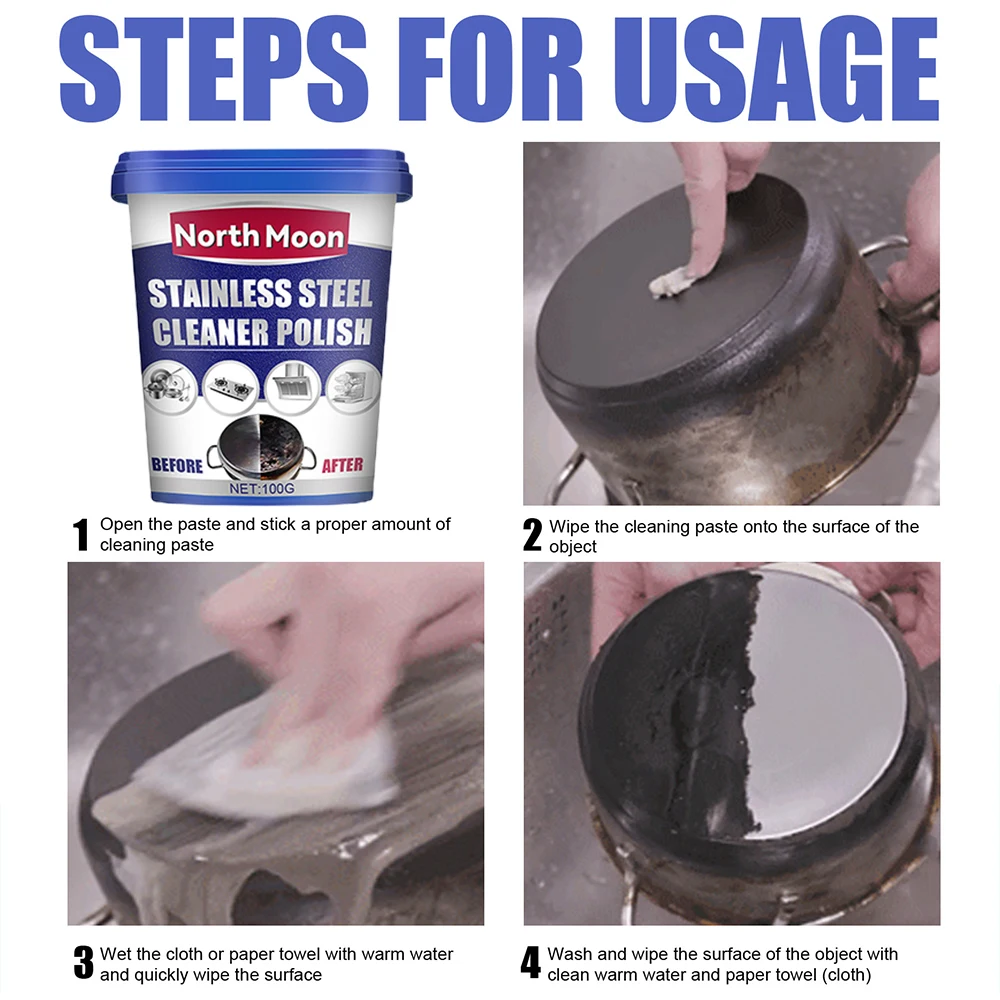 STEPS FOR USAGE

North Moon
STAINLESS STEEL CLEANER POLISH
BEFORE AFTER
NET:100G

1 Open the paste and stick a proper amount of cleaning paste

2 Wipe the cleaning paste onto the surface of the object

3 Wet the cloth or paper towel with warm water and quickly wipe the surface

4 Wash and wipe the surface of the object with clean warm water and paper towel (cloth)