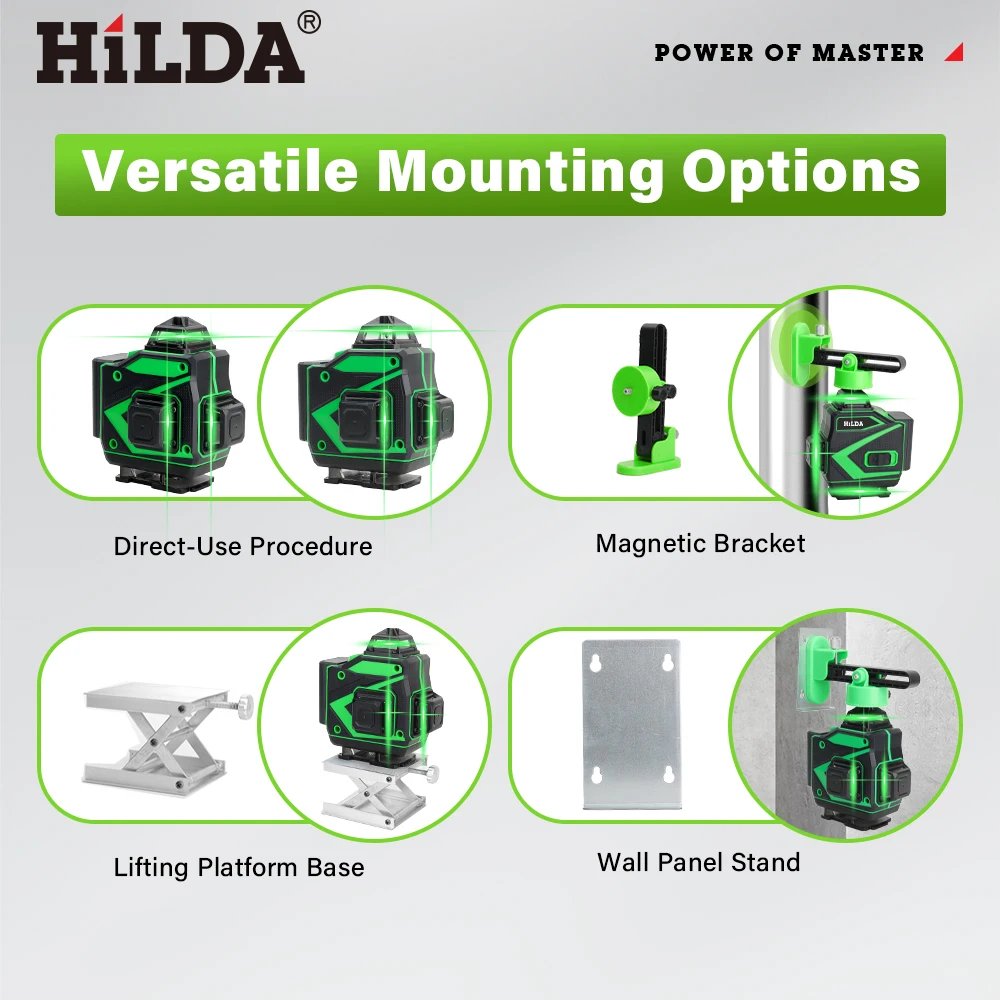 HiLDA®

POWER OF MASTER

Versatile Mounting Options

Direct-Use Procedure

HiLDA

Magnetic Bracket

Lifting Platform Base

Wall Panel Stand