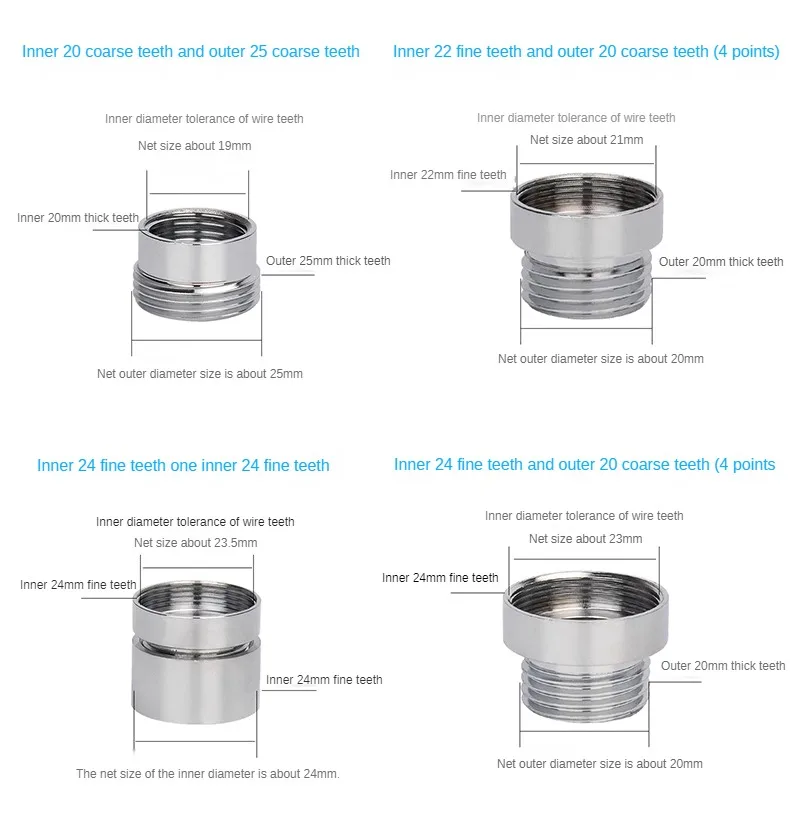 Inner 20 coarse teeth and outer 25 coarse teeth

Inner diameter tolerance of wire teeth

Net size about 19mm

Inner 20mm thick teeth

Outer 25mm thick teeth

Net outer diameter size is about 25mm

Inner 22 fine teeth and outer 20 coarse teeth (4 points)

Inner diameter tolerance of wire teeth

Net size about 21mm

Inner 22mm fine teeth

Outer 20mm thick teeth

Net outer diameter size is about 20mm

Inner 24 fine teeth one inner 24 fine teeth

Inner diameter tolerance of wire teeth

Net size about 23.5mm

Inner 24mm fine teeth

Inner 24mm fine teeth

The net size of the inner diameter is about 24mm.

Inner 24 fine teeth and outer 20 coarse teeth (4 points

Inner diameter tolerance of wire teeth

Net size about 23mm

Inner 24mm fine teeth

Outer 20mm thick teeth

Net outer diameter size is about 20mm