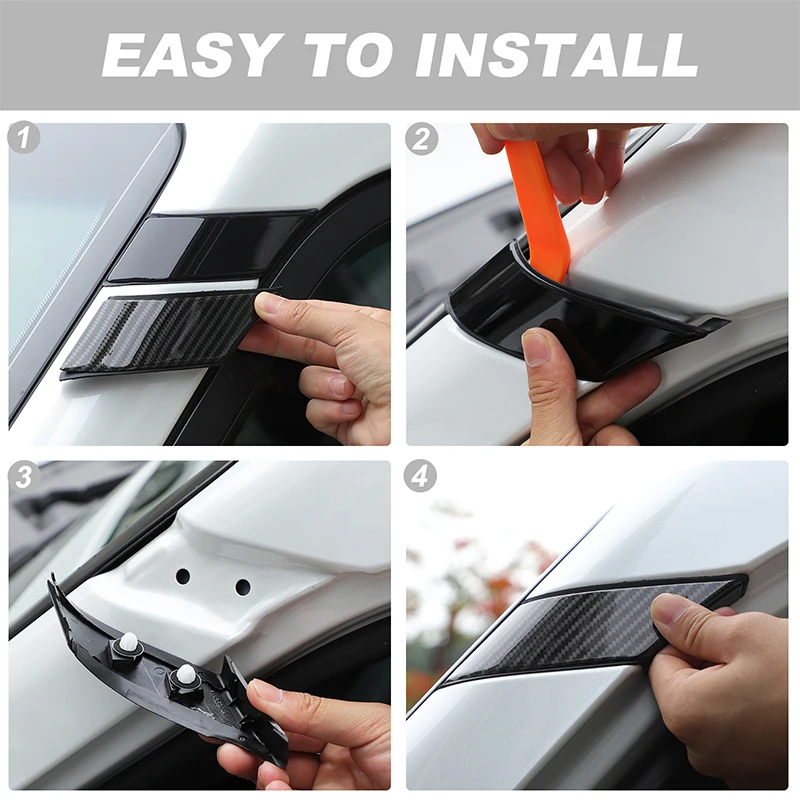 EASY TO INSTALL

1

2

3

4