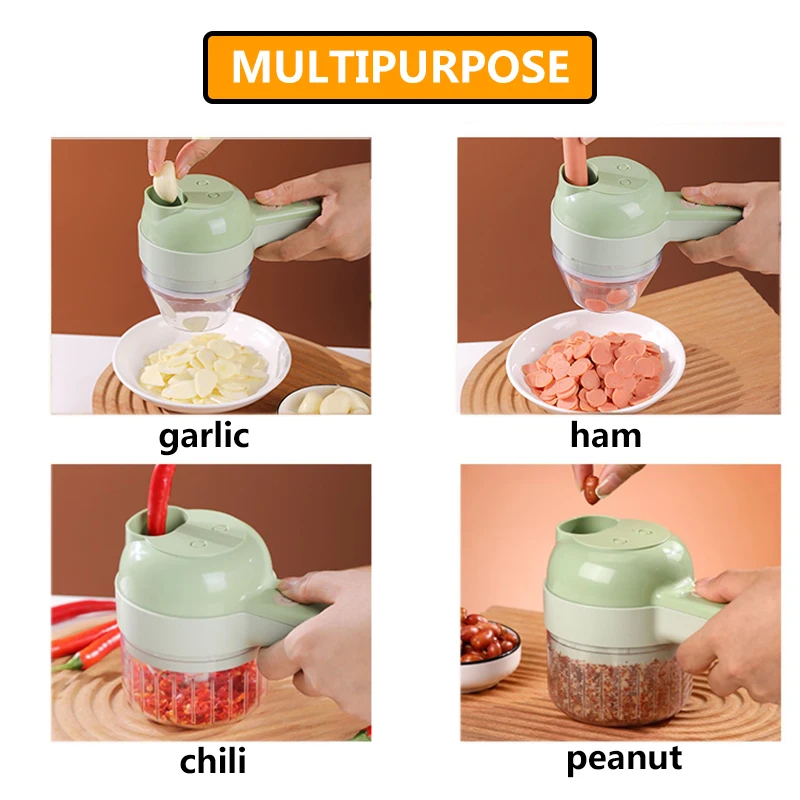 MULTIPURPOSE

garlic

ham

chili

peanut