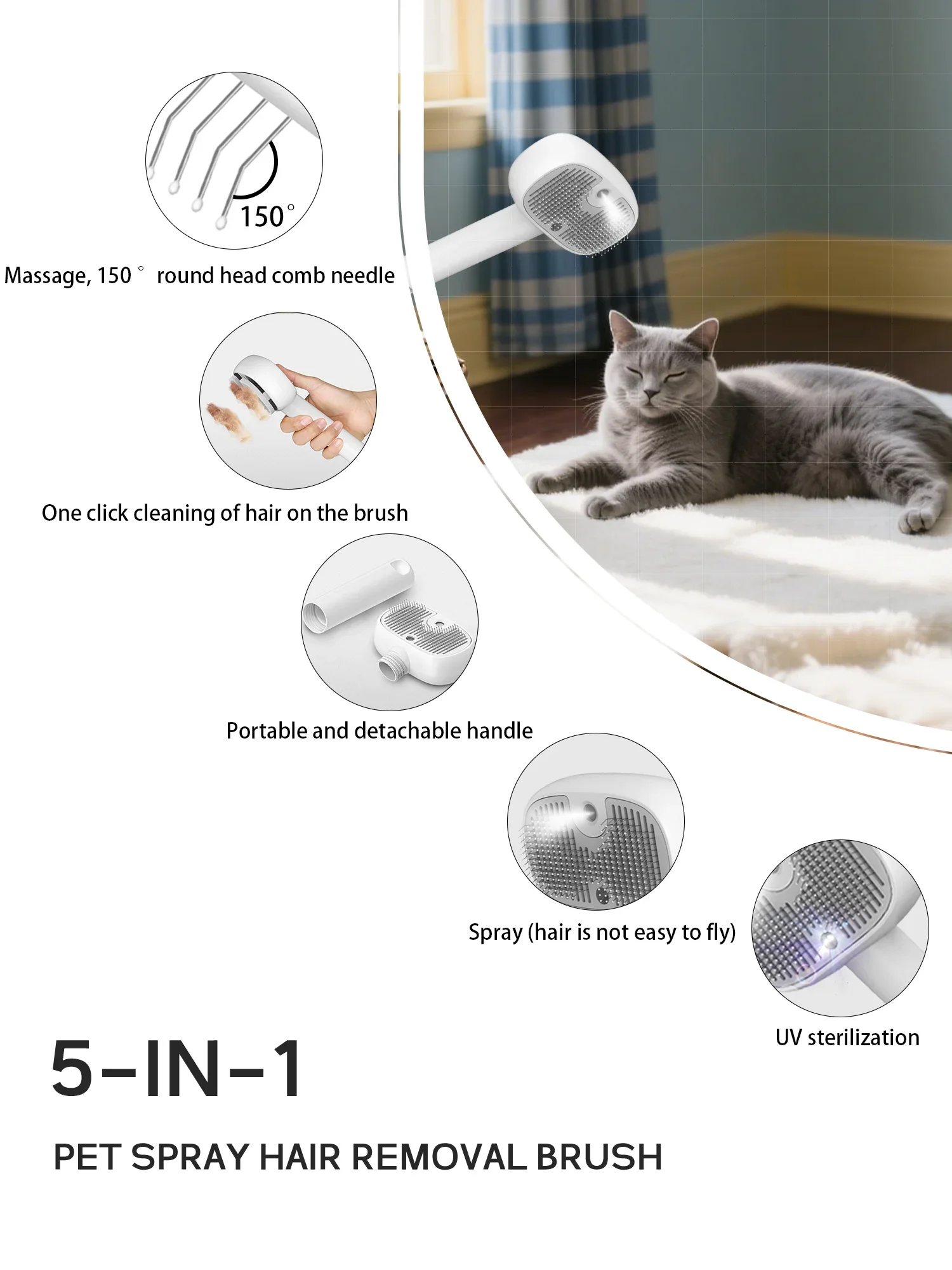 150°

Massage, 150° round head comb needle

One click cleaning of hair on the brush

Portable and detachable handle

Spray (hair is not easy to fly)

UV sterilization

5-IN-1

PET SPRAY HAIR REMOVAL BRUSH