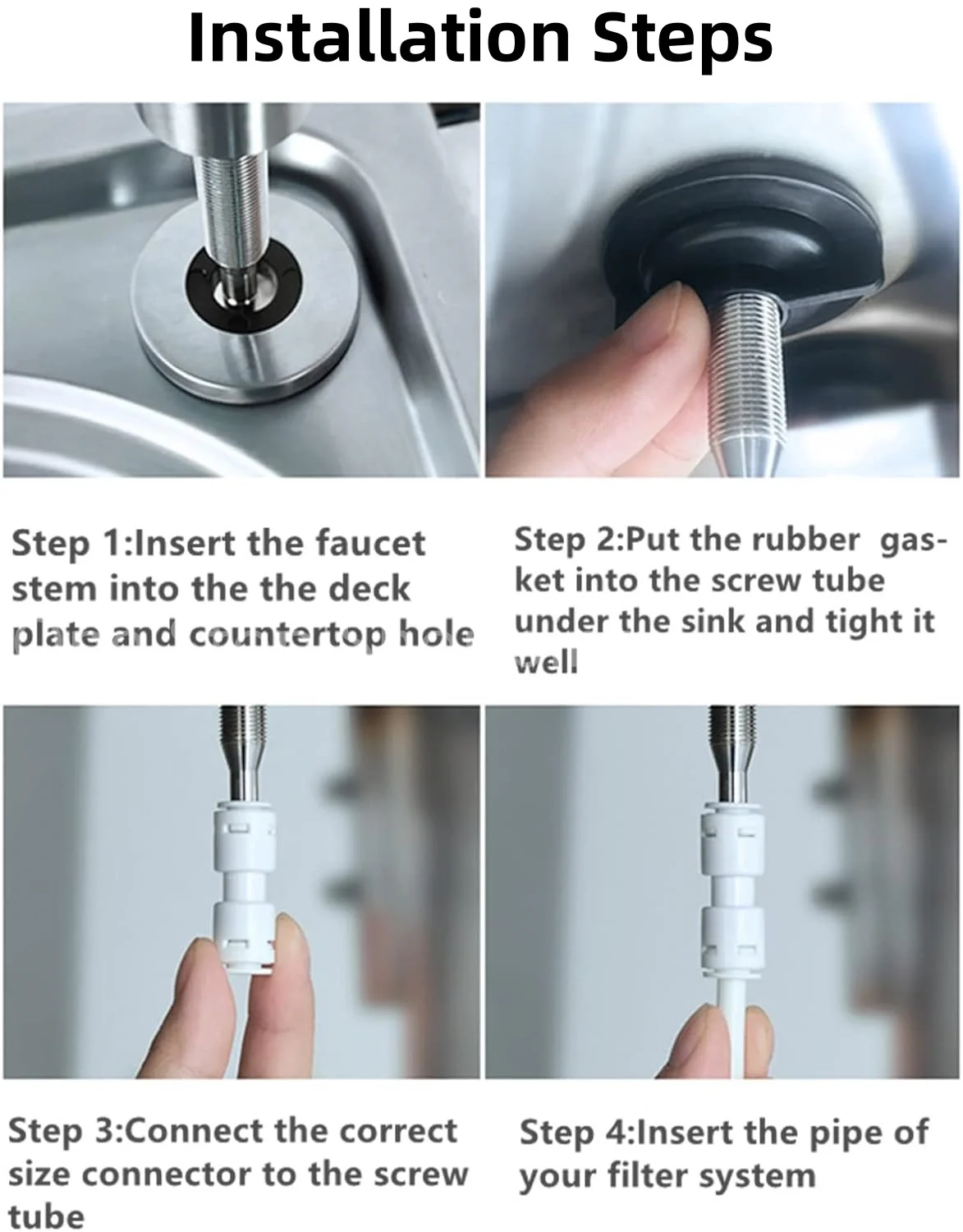 Installation Steps

Step 1:Insert the faucet stem into the the deck plate and countertop hole

Step 2:Put the rubber gasket into the screw tube under the sink and tight it well

Step 3:Connect the correct size connector to the screw tube

Step 4:Insert the pipe of your filter system