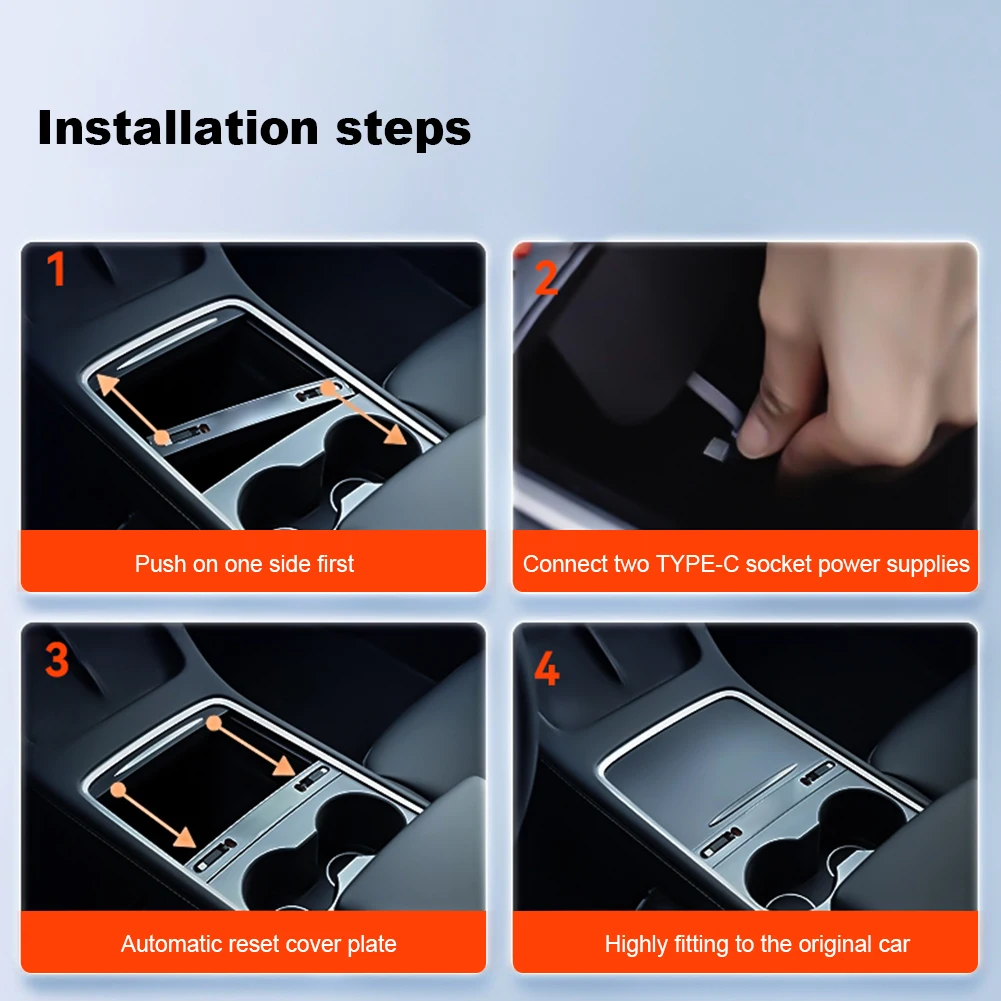 Installation steps

1

Push on one side first

2

Connect two TYPE-C socket power supplies

3

Automatic reset cover plate

4

Highly fitting to the original car