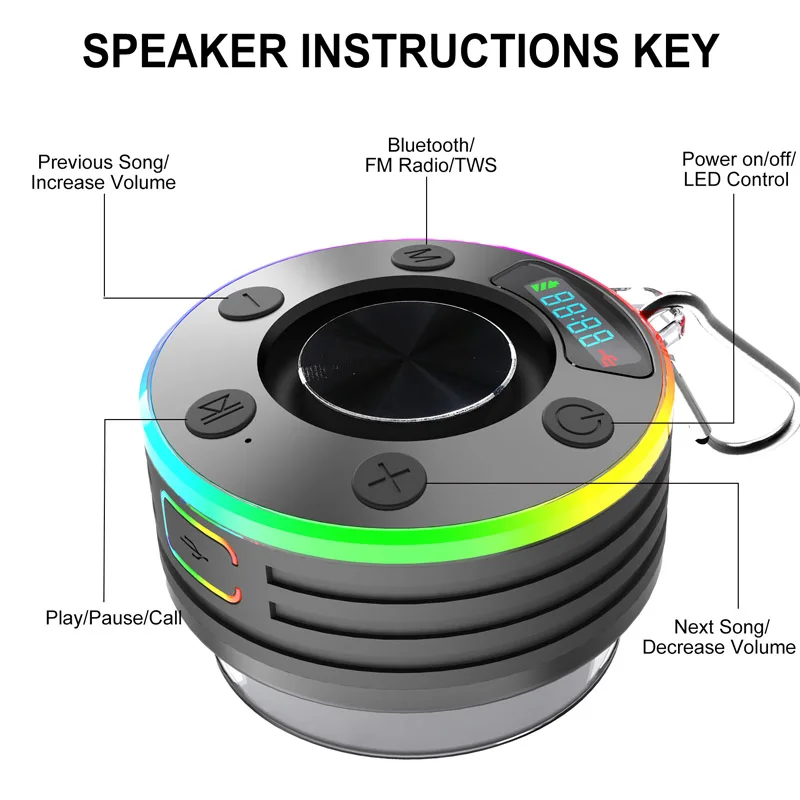 SPEAKER INSTRUCTIONS KEY

Previous Song/
Increase Volume

Bluetooth/
FM Radio/TWS

Power on/off/
LED Control

M

88:88

Play/Pause/Call

Next Song/
Decrease Volume