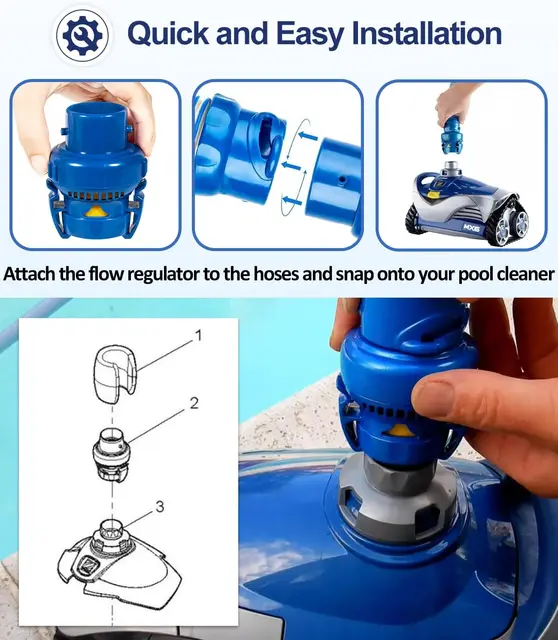 Quick and Easy Installation

MX6

Attach the flow regulator to the hoses and snap onto your pool cleaner

1

2

3