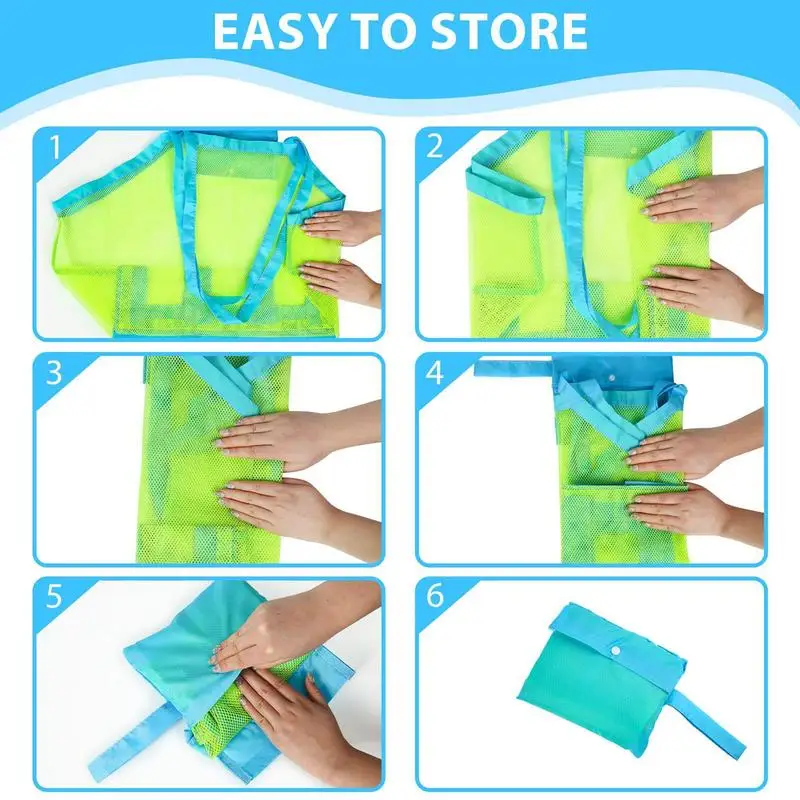 EASY TO STORE

1

2

3

4

5

6